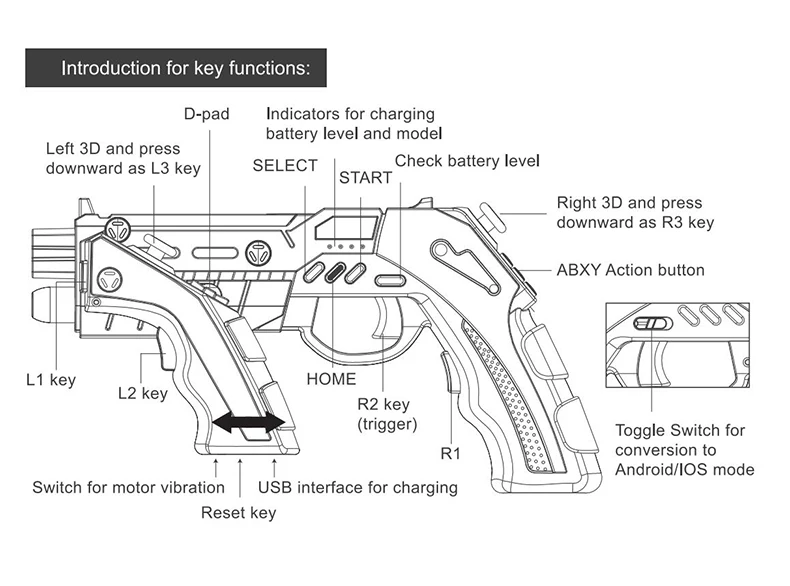 Introduction for key functions:

D-pad

Indicators for charging battery level and model

Left 3D and press downward as L3 key

SELECT

START

Check battery level

Right 3D and press downward as R3 key

ABXY Action button

L1 key

L2 key

HOME

R2 key (trigger)

R1

Toggle Switch for conversion to Android/IOS mode

Switch for motor vibration

USB interface for charging

Reset key