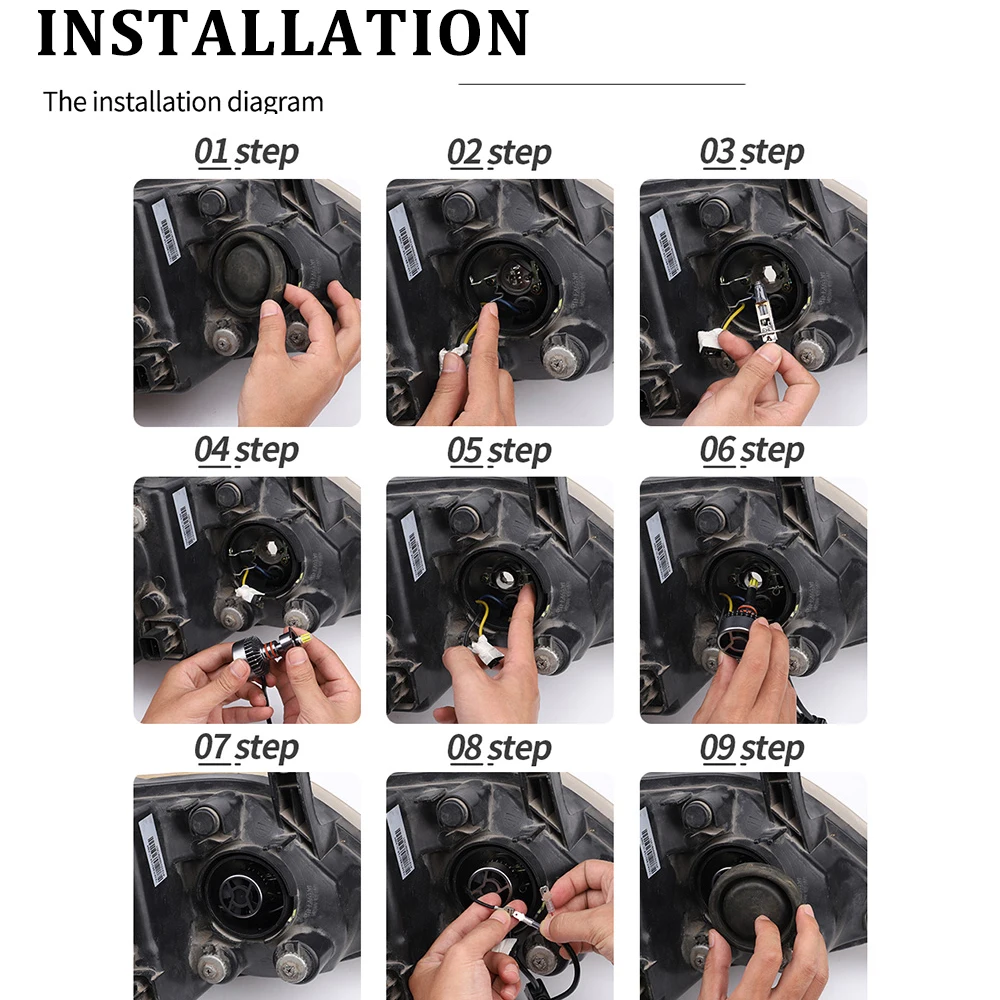 INSTALLATION

The installation diagram

01 step

02 step

03 step

04 step

05 step

06 step

07 step

08 step

09 step