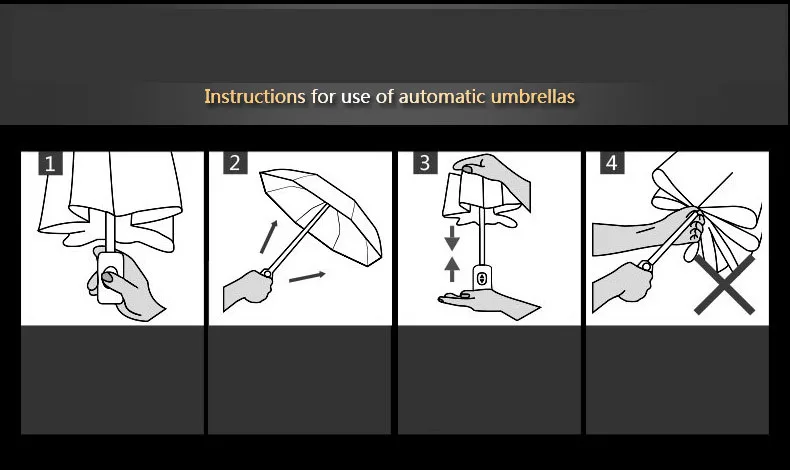 Instructions for use of automatic umbrellas

1

2

3

4