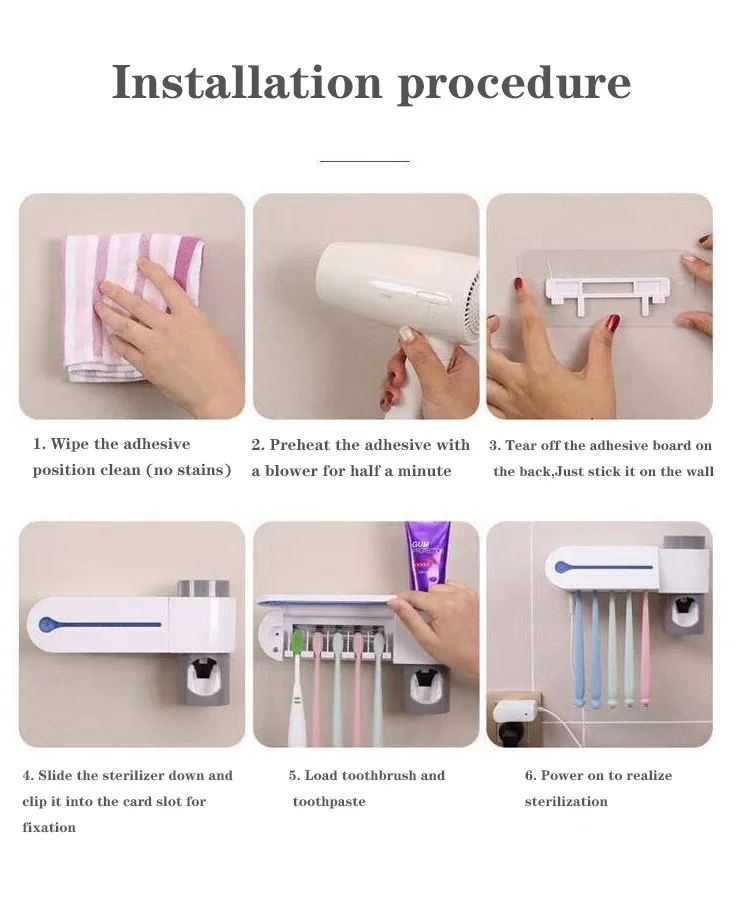 Installation procedure

1. Wipe the adhesive position clean (no stains)

2. Preheat the adhesive with a blower for half a minute

3. Tear off the adhesive board on the back,Just stick it on the wall

GUM PROTECTOR

4. Slide the sterilizer down and clip it into the card slot for fixation

5. Load toothbrush and toothpaste

6. Power on to realize sterilization