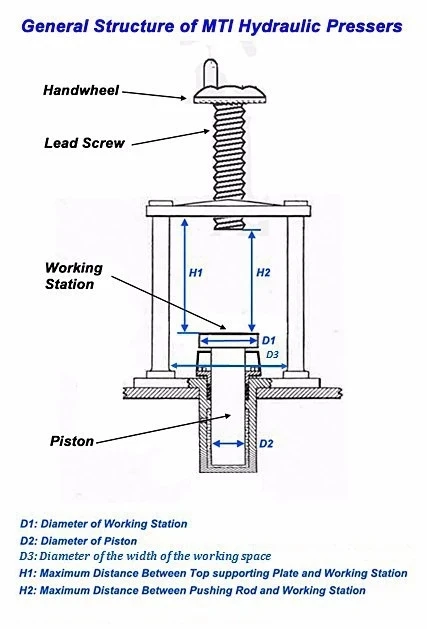 General Structure of MTI Hydraulic Pressers

Handwheel

Lead Screw

Working Station

H1

H2

D1

D3

Piston

D2

D1: Diameter of Working Station
D2: Diameter of Piston
D3: Diameter of the width of the working space
H1: Maximum Distance Between Top supporting Plate and Working Station
H2: Maximum Distance Between Pushing Rod and Working Station