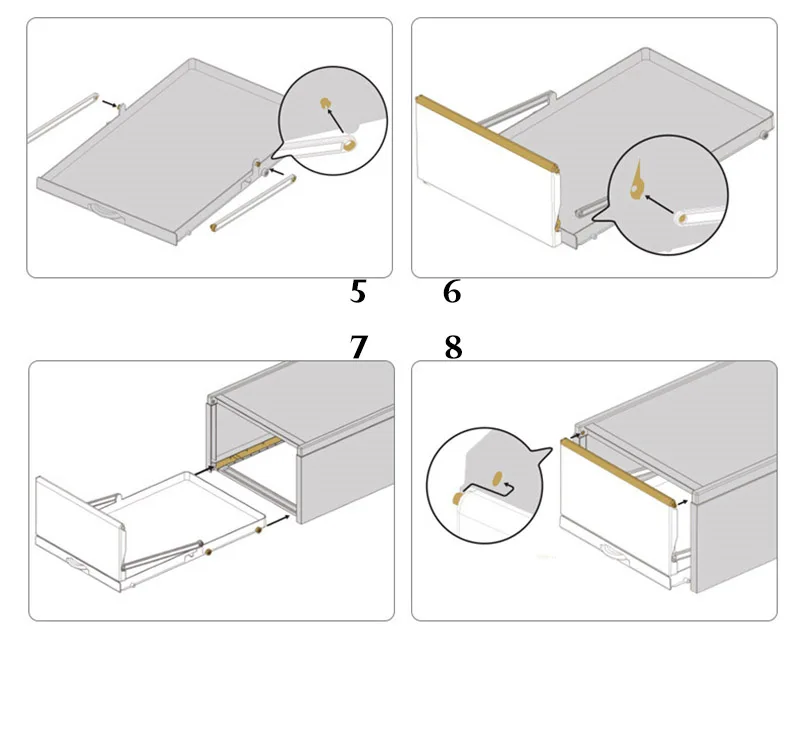 5 6

7 8