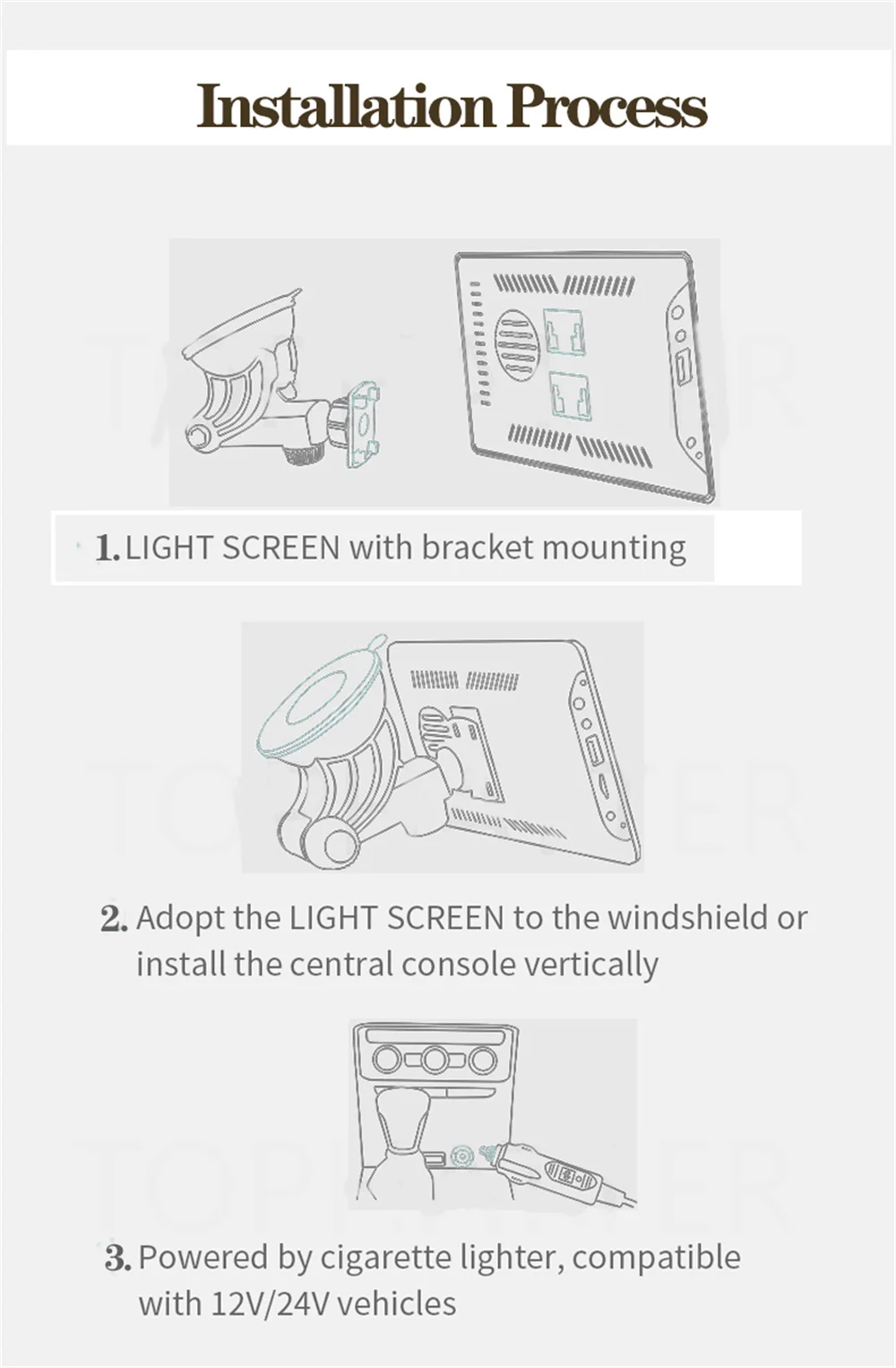 Installation Process

1. LIGHT SCREEN with bracket mounting

2. Adopt the LIGHT SCREEN to the windshield or install the central console vertically

3. Powered by cigarette lighter, compatible with 12V/24V vehicles