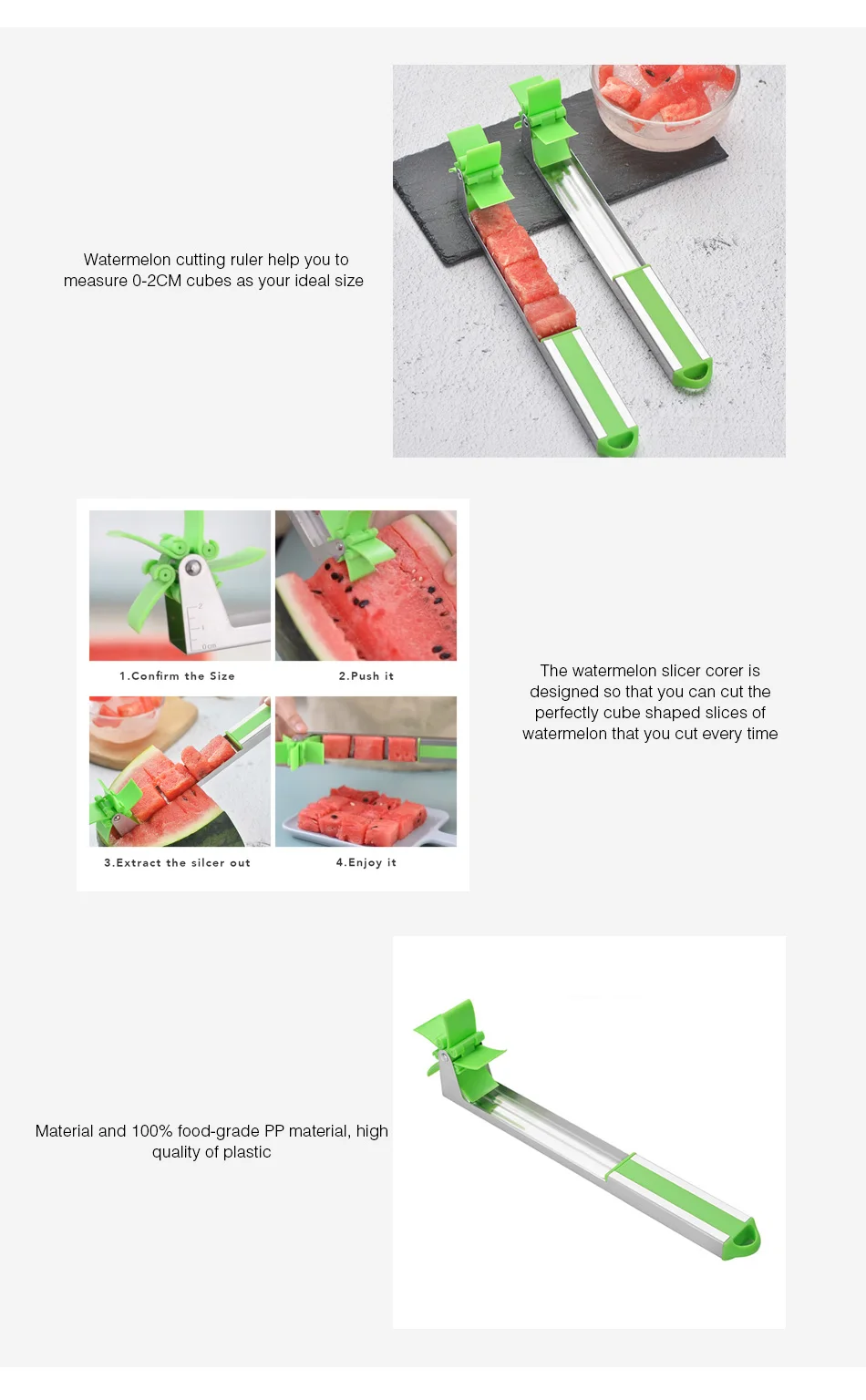 Watermelon cutting ruler help you to measure 0-2CM cubes as your ideal size

2
1
0cm

1.Confirm the Size

2.Push it

3.Extract the silcer out

4.Enjoy it

The watermelon slicer corer is designed so that you can cut the perfectly cube shaped slices of watermelon that you cut every time

Material and 100% food-grade PP material, high quality of plastic