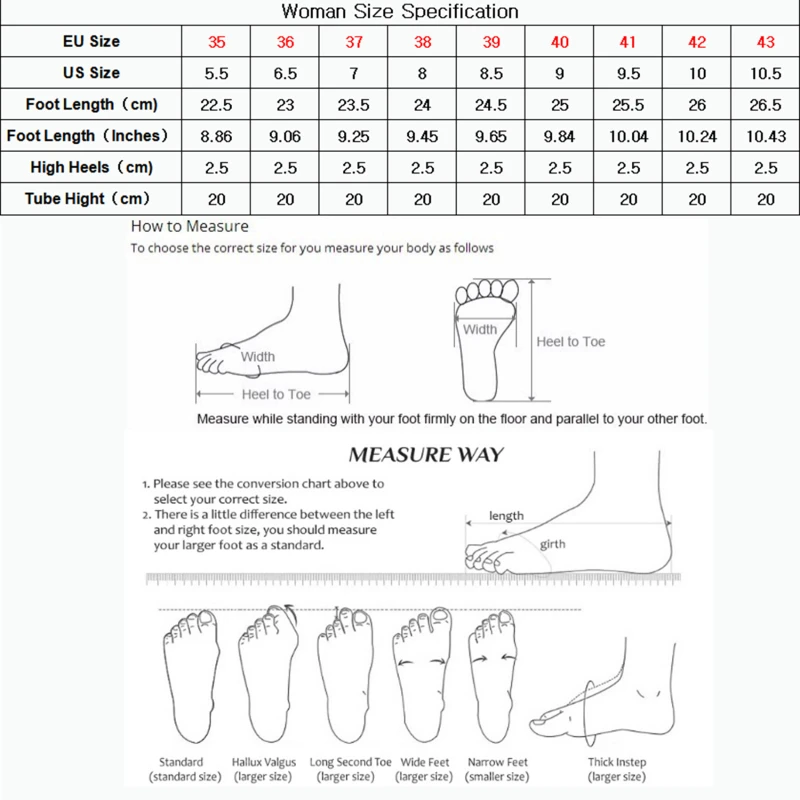 Woman Size Specification

| EU Size | 35 | 36 | 37 | 38 | 39 | 40 | 41 | 42 | 43 |
|---|---|---|---|---|---|---|---|---|---|
| US Size | 5.5 | 6.5 | 7 | 8 | 8.5 | 9 | 9.5 | 10 | 10.5 |
| Foot Length（cm) | 22.5 | 23 | 23.5 | 24 | 24.5 | 25 | 25.5 | 26 | 26.5 |
| Foot Length（Inches) | 8.86 | 9.06 | 9.25 | 9.45 | 9.65 | 9.84 | 10.04 | 10.24 | 10.43 |
| High Heels（cm) | 2.5 | 2.5 | 2.5 | 2.5 | 2.5 | 2.5 | 2.5 | 2.5 | 2.5 |
| Tube Hight（cm) | 20 | 20 | 20 | 20 | 20 | 20 | 20 | 20 | 20 |

How to Measure
To choose the correct size for you measure your body as follows

Width
Heel to Toe
Width
Heel to Toe

Measure while standing with your foot firmly on the floor and parallel to your other foot.

MEASURE WAY

1. Please see the conversion chart above to select your correct size.
2. There is a little difference between the left and right foot size, you should measure your larger foot as a standard.

length
girth

Standard (standard size)
Hallux Valgus (larger size)
Long Second Toe (larger size)
Wide Feet (larger size)
Narrow Feet (smaller size)
Thick Instep (larger size)