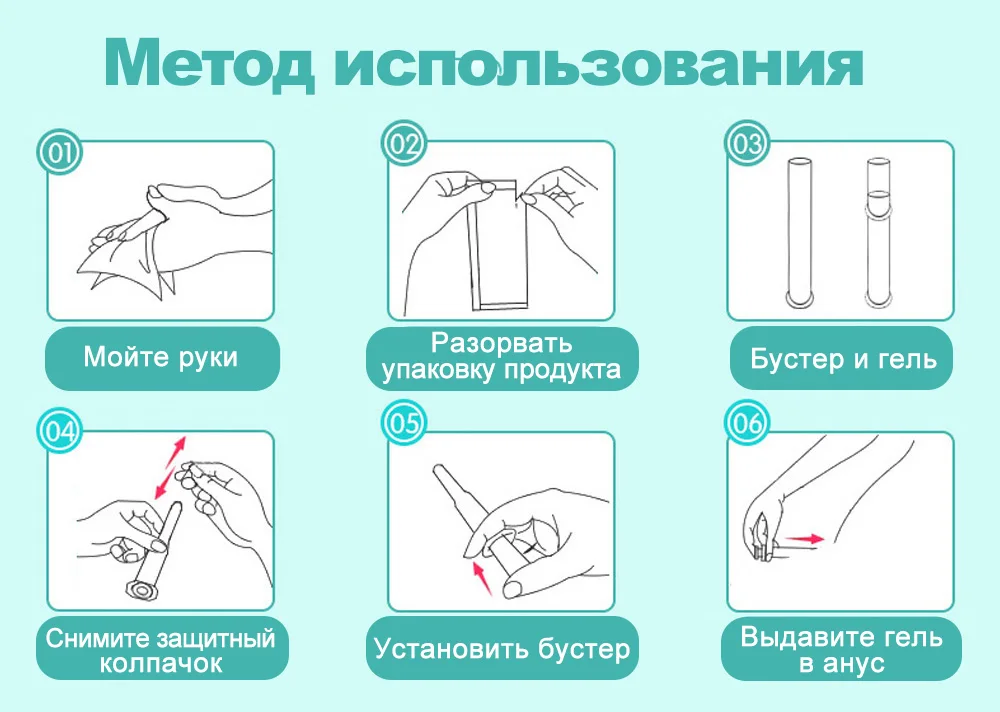 Метод использования

01

Мойте руки

02

Разорвать упаковку продукта

03

Бустер и гель

04

Снимите защитный колпачок

05

Установить бустер

06

Выдавите гель в анус