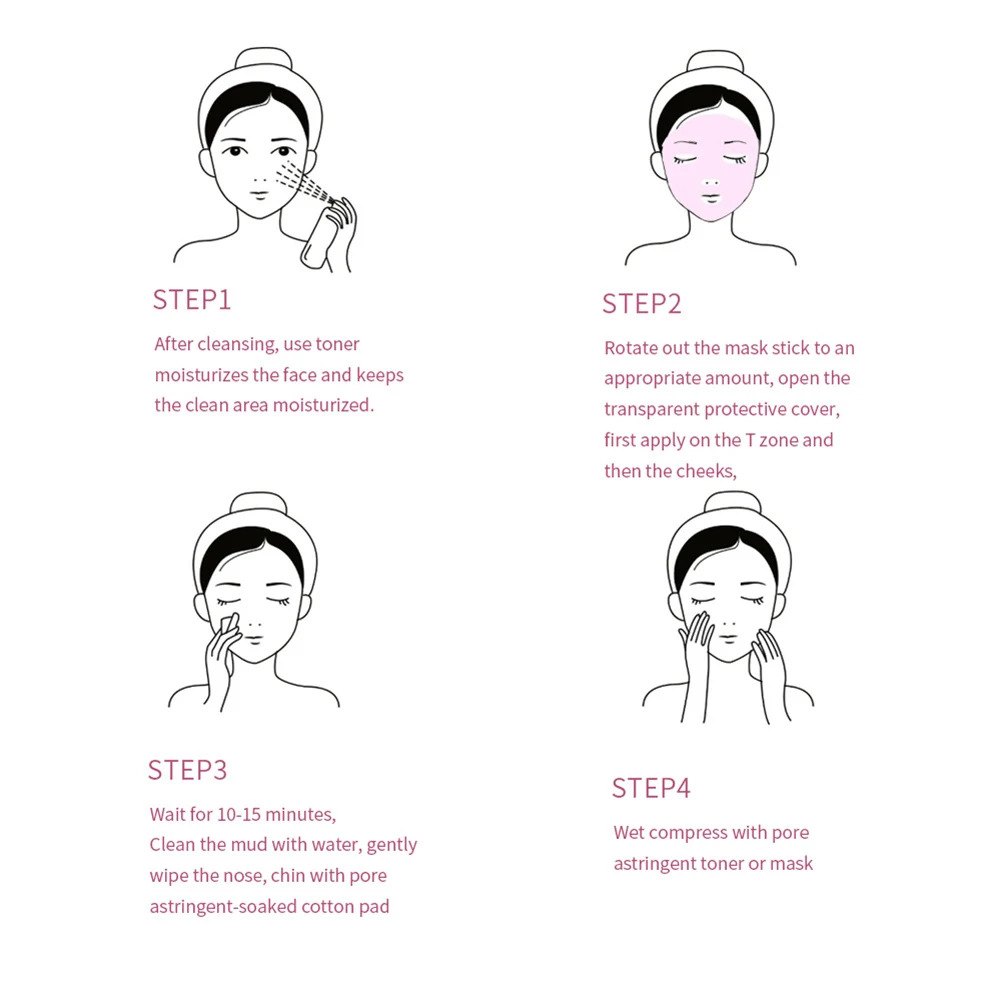 STEP1

After cleansing, use toner moisturizes the face and keeps the clean area moisturized.

STEP2

Rotate out the mask stick to an appropriate amount, open the transparent protective cover, first apply on the T zone and then the cheeks,

STEP3

Wait for 10-15 minutes,
Clean the mud with water, gently wipe the nose, chin with pore astringent-soaked cotton pad

STEP4

Wet compress with pore astringent toner or mask