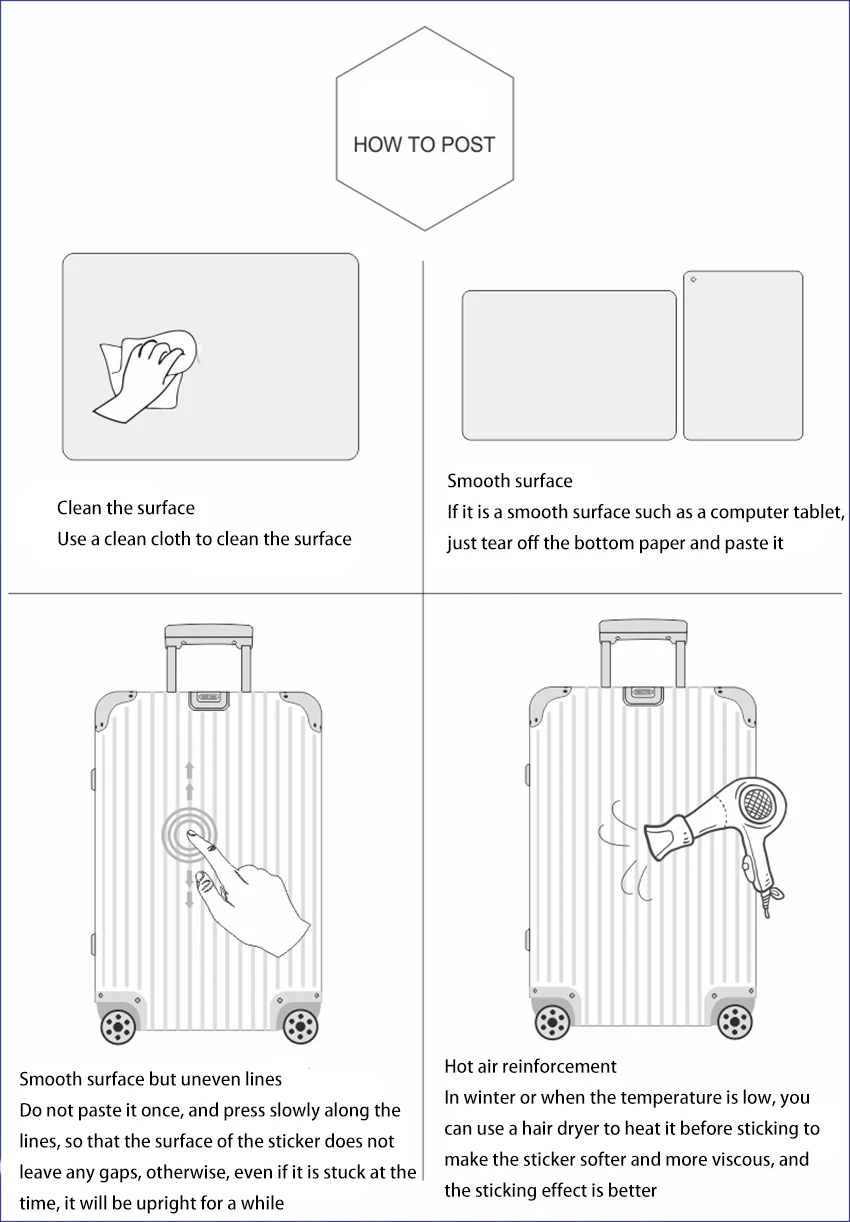 HOW TO POST

Clean the surface
Use a clean cloth to clean the surface

Smooth surface
If it is a smooth surface such as a computer tablet, just tear off the bottom paper and paste it

Smooth surface but uneven lines
Do not paste it once, and press slowly along the lines, so that the surface of the sticker does not leave any gaps, otherwise, even if it is stuck at the time, it will be upright for a while

Hot air reinforcement
In winter or when the temperature is low, you can use a hair dryer to heat it before sticking to make the sticker softer and more viscous, and the sticking effect is better