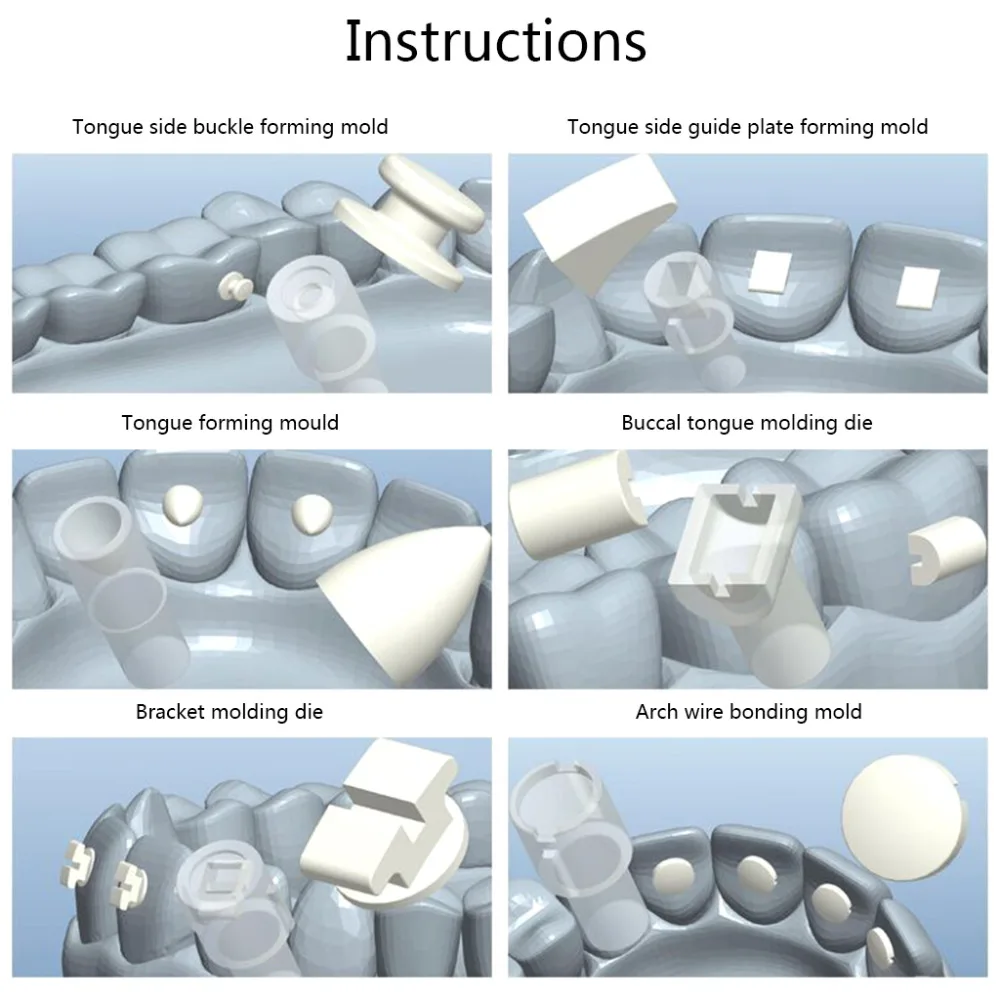 Instructions

Tongue side buckle forming mold

Tongue side guide plate forming mold

Tongue forming mould

Buccal tongue molding die

Bracket molding die

Arch wire bonding mold