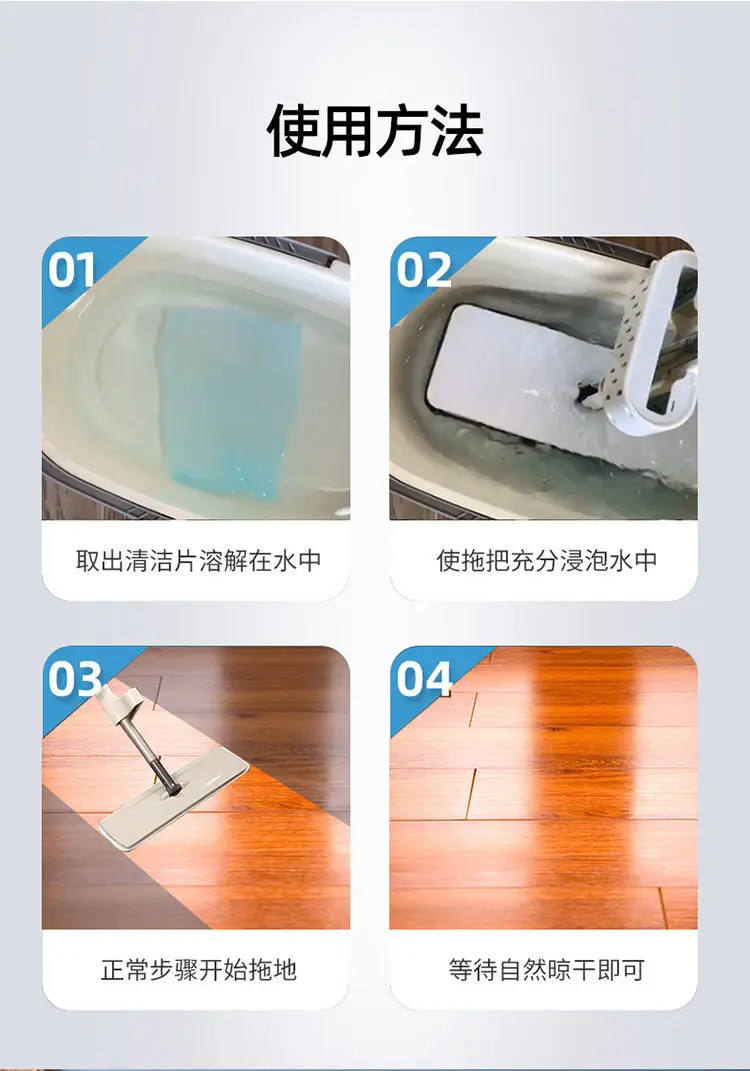 使用方法

01
取出清洁片溶解在水中

02
使拖把充分浸泡水中

03
正常步骤开始拖地

04
等待自然晾干即可