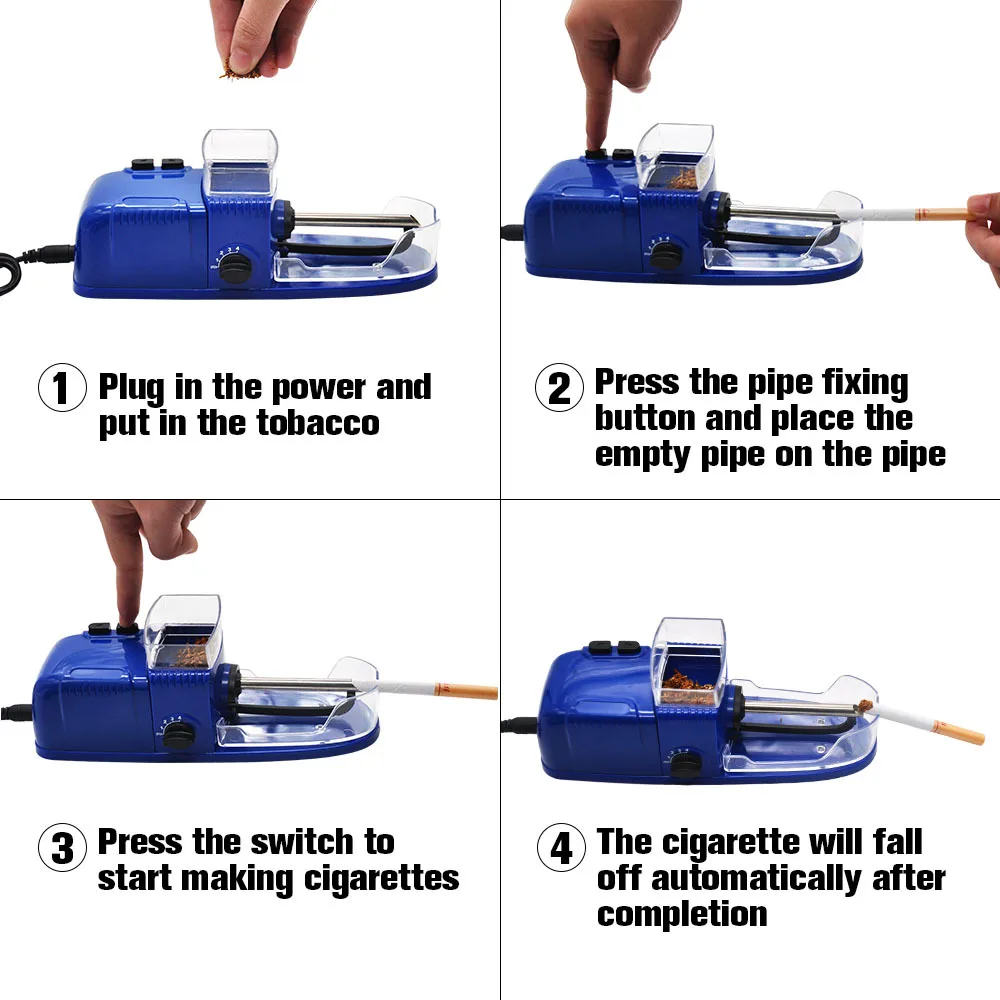 1 Plug in the power and put in the tobacco

2 Press the pipe fixing button and place the empty pipe on the pipe

3 Press the switch to start making cigarettes

4 The cigarette will fall off automatically after completion