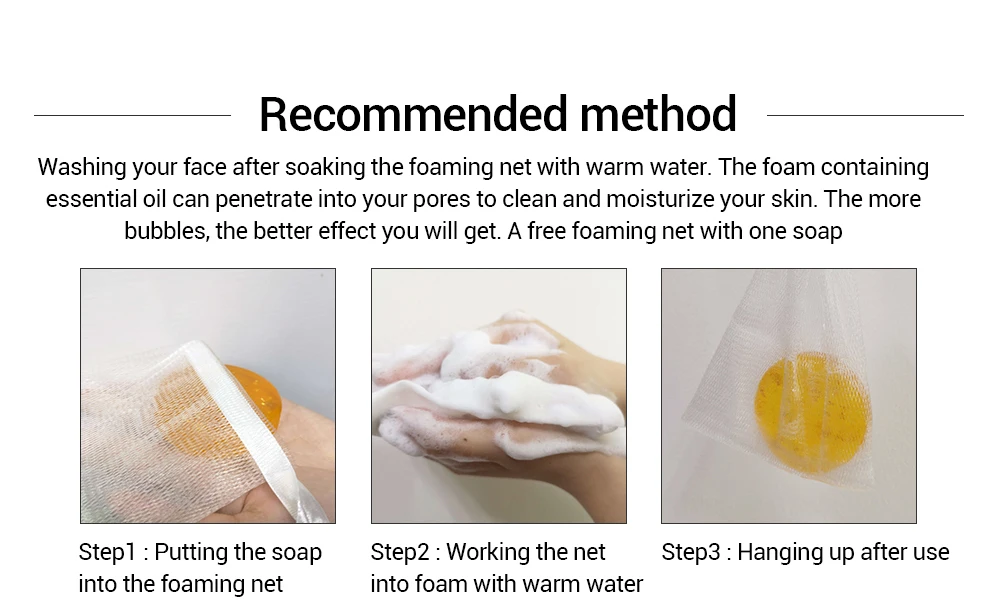 Recommended method

Washing your face after soaking the foaming net with warm water. The foam containing essential oil can penetrate into your pores to clean and moisturize your skin. The more bubbles, the better effect you will get. A free foaming net with one soap

Step1 : Putting the soap into the foaming net

Step2 : Working the net into foam with warm water

Step3 : Hanging up after use