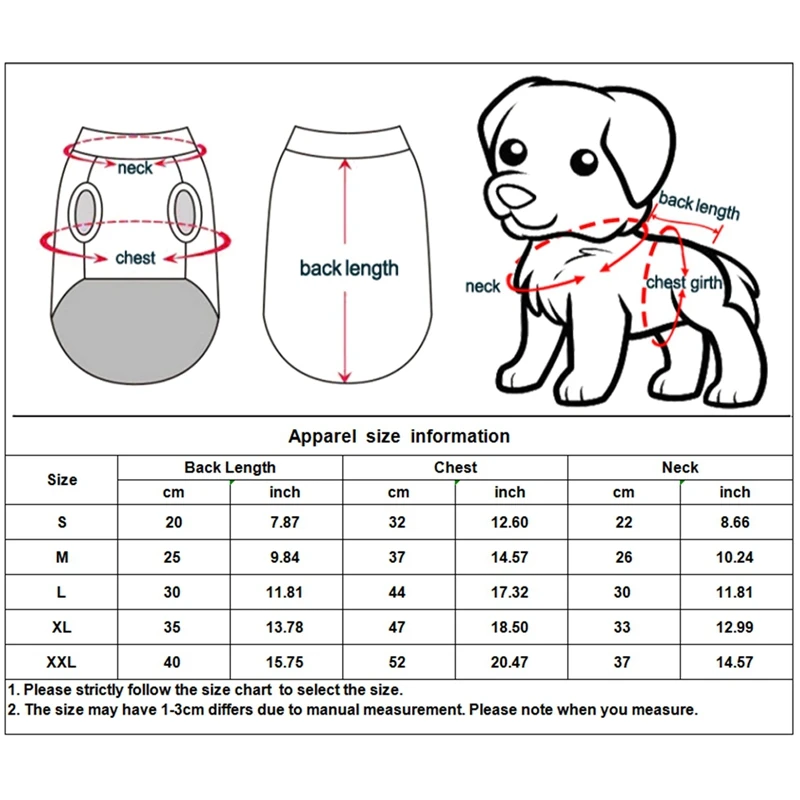 neck

chest

back length

back length

neck

chest girth

Apparel size information

| Size | Back Length cm | Back Length inch | Chest cm | Chest inch | Neck cm | Neck inch |
|---|---|---|---|---|---|---|
| S | 20 | 7.87 | 32 | 12.60 | 22 | 8.66 |
| M | 25 | 9.84 | 37 | 14.57 | 26 | 10.24 |
| L | 30 | 11.81 | 44 | 17.32 | 30 | 11.81 |
| XL | 35 | 13.78 | 47 | 18.50 | 33 | 12.99 |
| XXL | 40 | 15.75 | 52 | 20.47 | 37 | 14.57 |

1. Please strictly follow the size chart to select the size.
2. The size may have 1-3cm differs due to manual measurement. Please note when you measure.