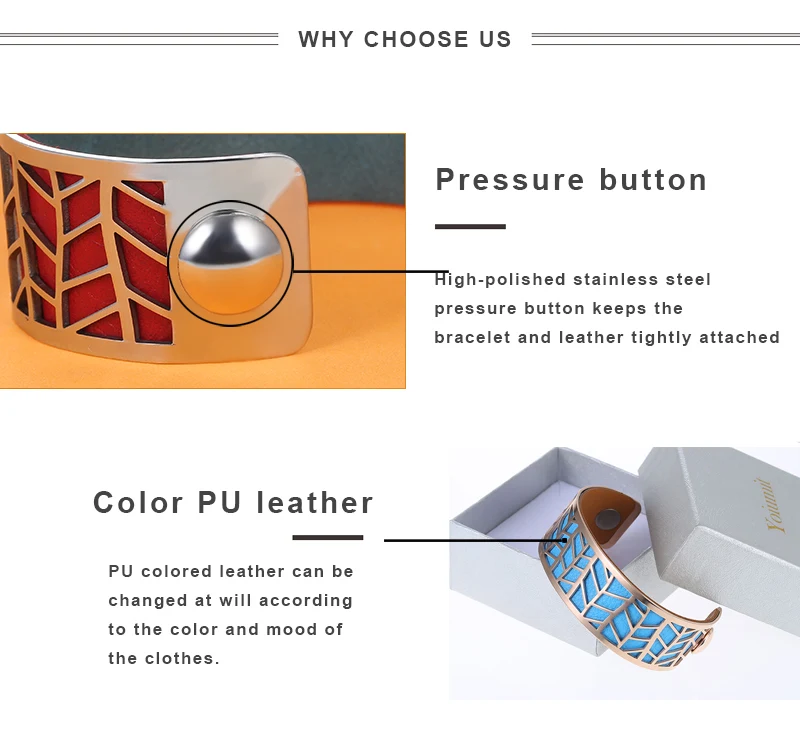 WHY CHOOSE US

Pressure button

High-polished stainless steel pressure button keeps the bracelet and leather tightly attached

Color PU leather

PU colored leather can be changed at will according to the color and mood of the clothes.

Yoiumit