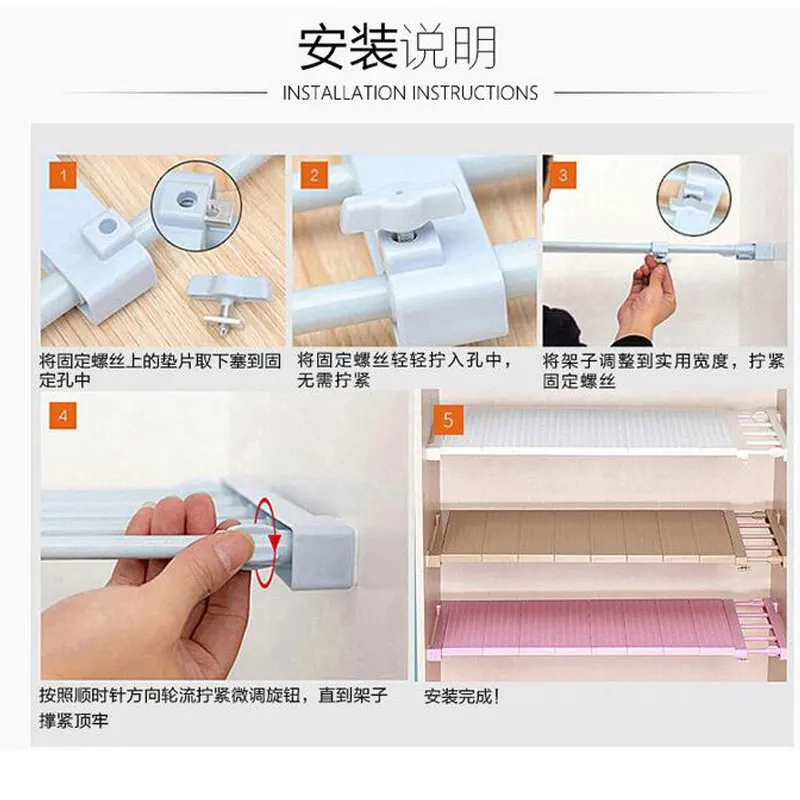 安装说明

INSTALLATION INSTRUCTIONS

1

将固定螺丝上的垫片取下塞到固定孔中

2

将固定螺丝轻轻拧入孔中，无需拧紧

3

将架子调整到实用宽度，拧紧固定螺丝

4

按照顺时针方向轮流拧紧微调旋钮，直到架子撑紧顶牢

5

安装完成！