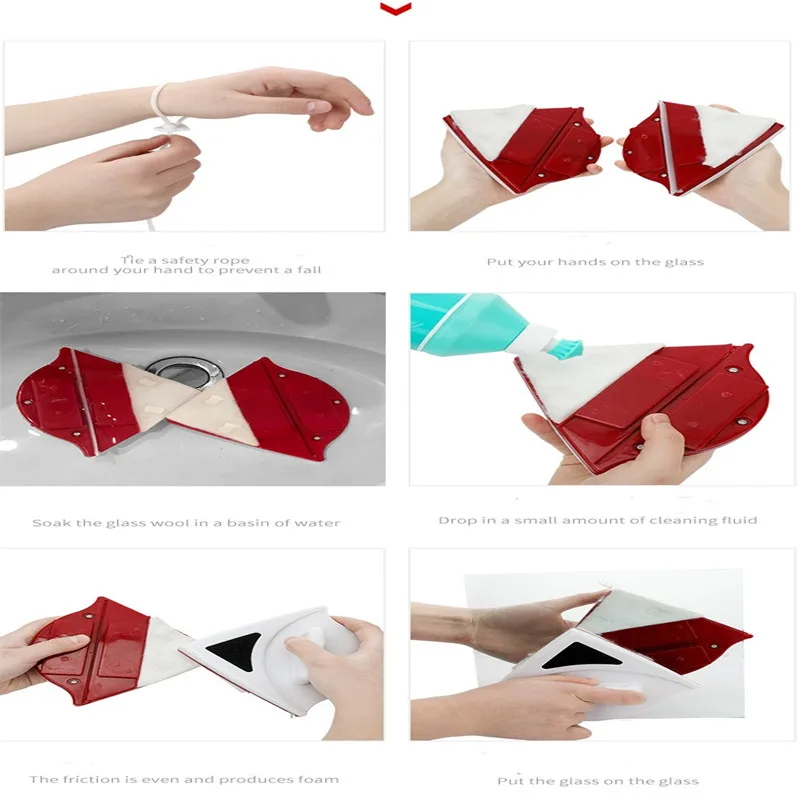 Tie a safety rope around your hand to prevent a fall

Put your hands on the glass

Soak the glass wool in a basin of water

Drop in a small amount of cleaning fluid

The friction is even and produces foam

Put the glass on the glass