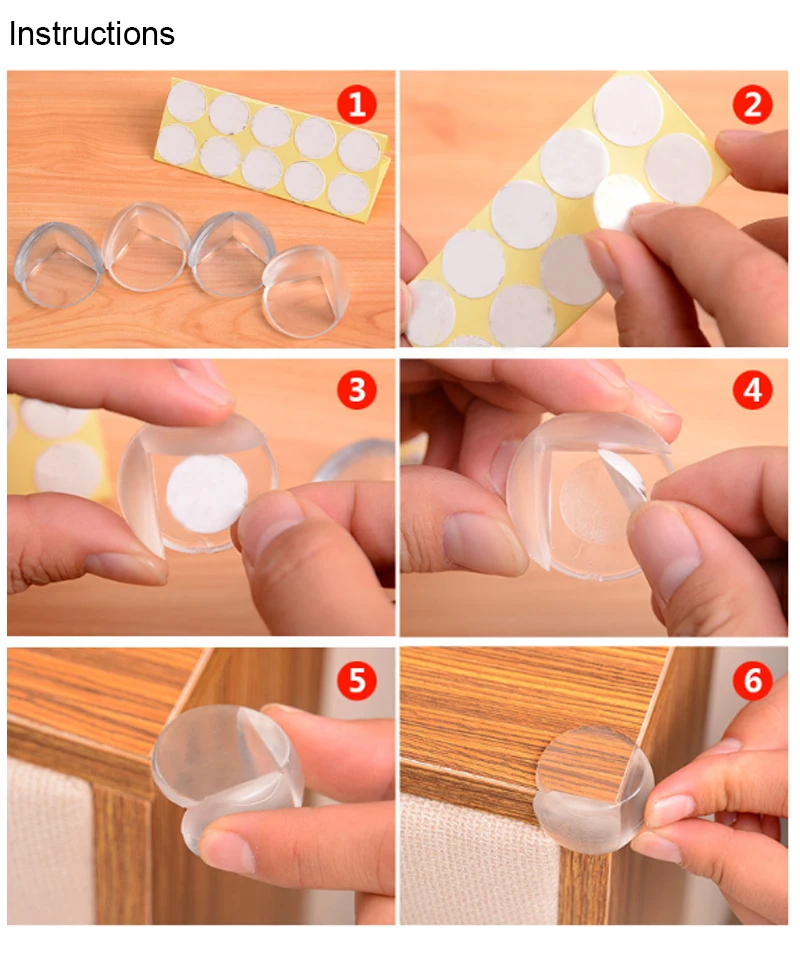 Instructions

1

2

3

4

5

6