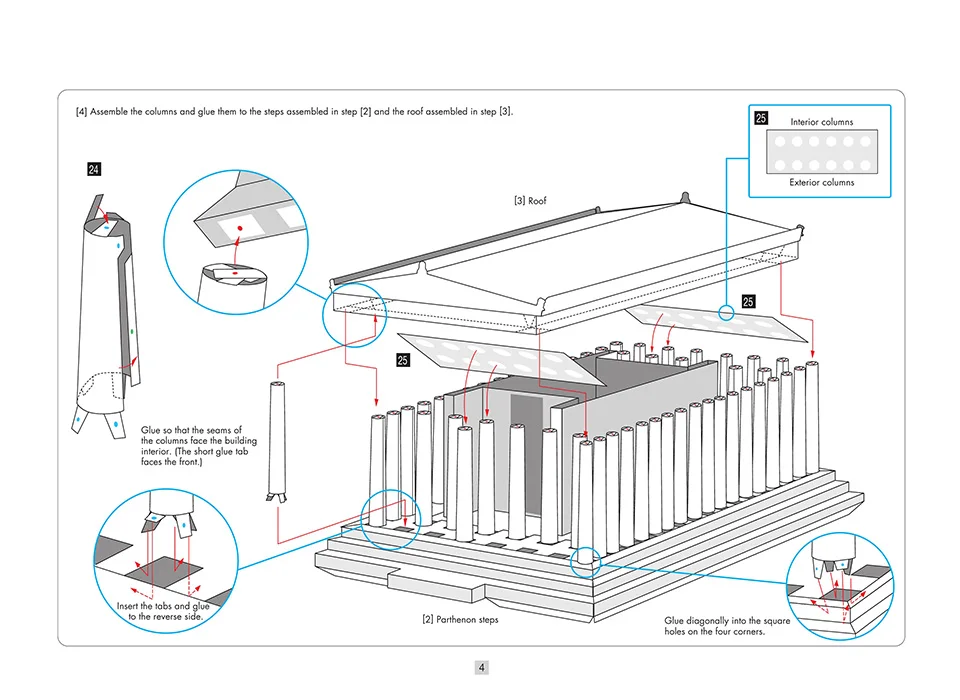 [4] Assemble the columns and glue them to the steps assembled in step [2] and the roof assembled in step [3].

24

25

Interior columns

Exterior columns

[3] Roof

25

25

Glue so that the seams of the columns face the building interior. (The short glue tab faces the front.)

Insert the tabs and glue to the reverse side.

[2] Parthenon steps

Glue diagonally into the square holes on the four corners.

4