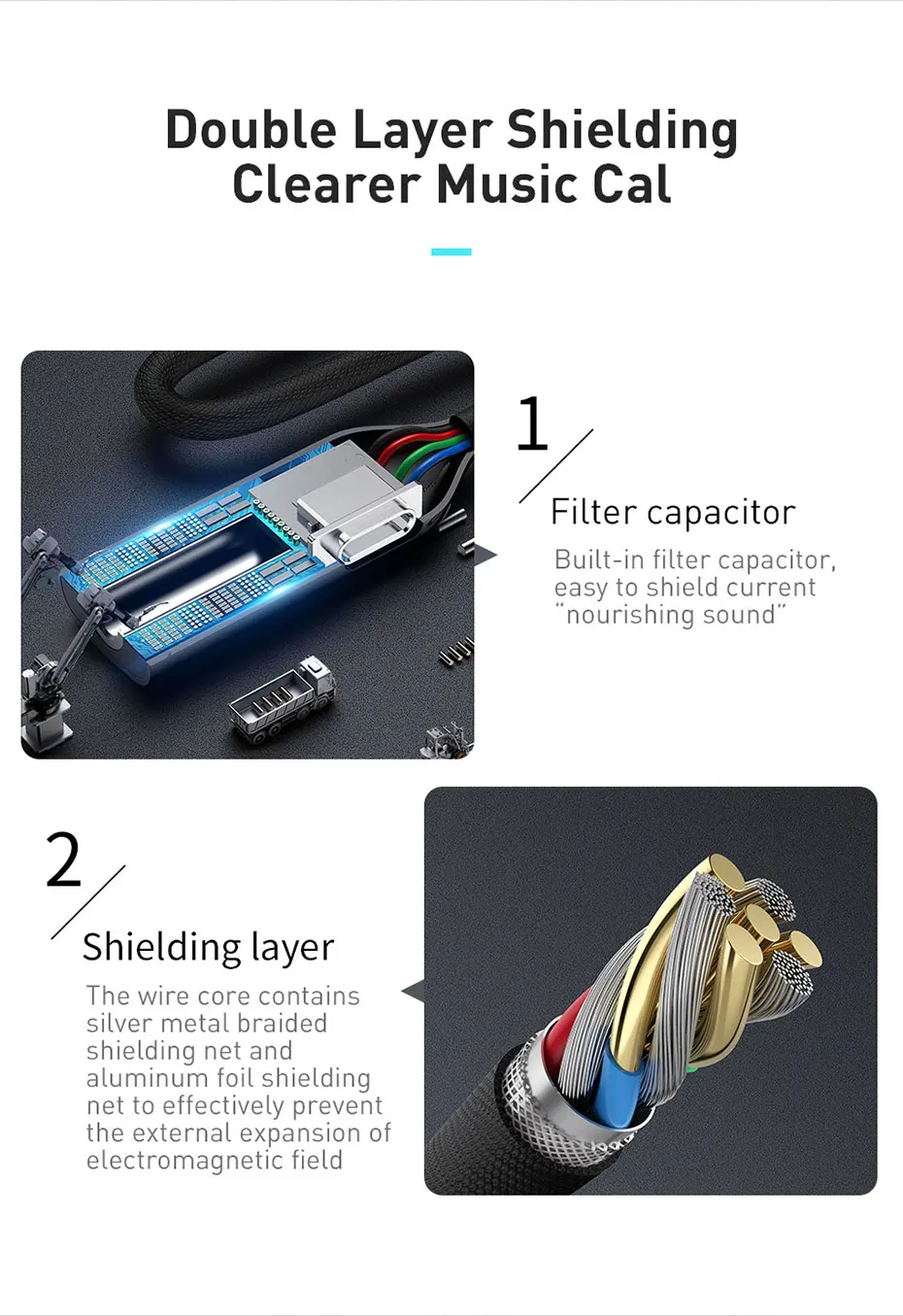 Double Layer Shielding
Clearer Music Cal

1

Filter capacitor

Built-in filter capacitor, easy to shield current "nourishing sound"

2

Shielding layer

The wire core contains silver metal braided shielding net and aluminum foil shielding net to effectively prevent the external expansion of electromagnetic field