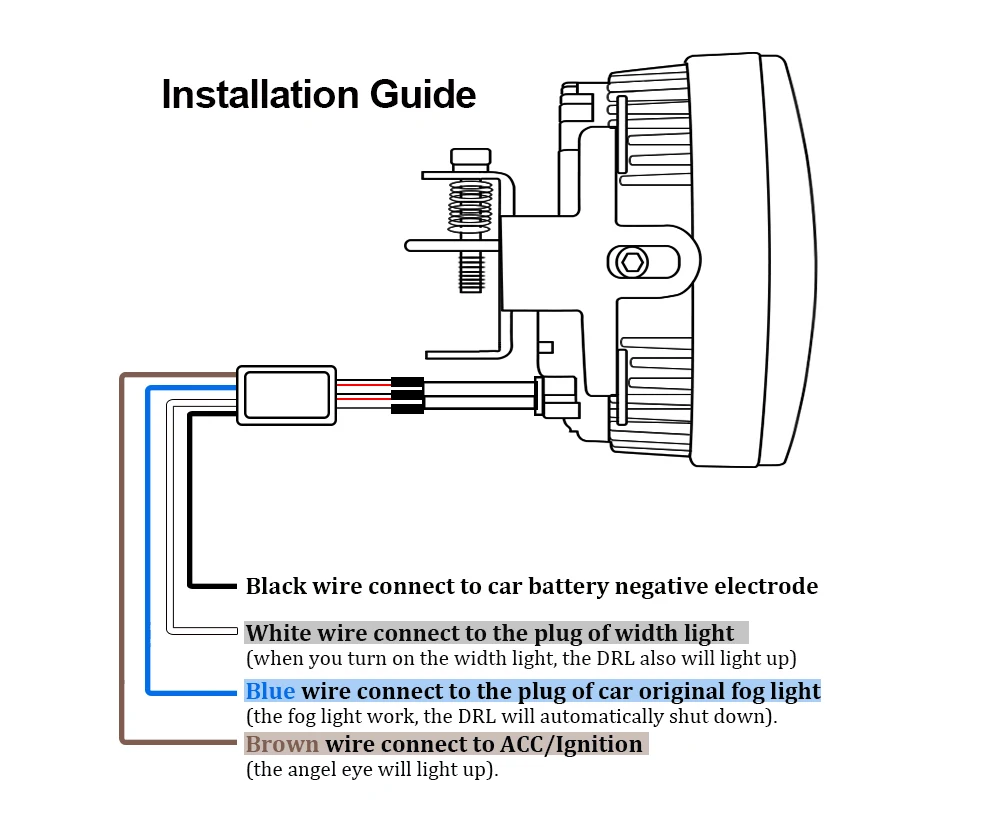 Installation Guide

Black wire connect to car battery negative electrode

White wire connect to the plug of width light
(when you turn on the width light, the DRL also will light up)

Blue wire connect to the plug of car original fog light
(the fog light work, the DRL will automatically shut down).

Brown wire connect to ACC/Ignition
(the angel eye will light up).