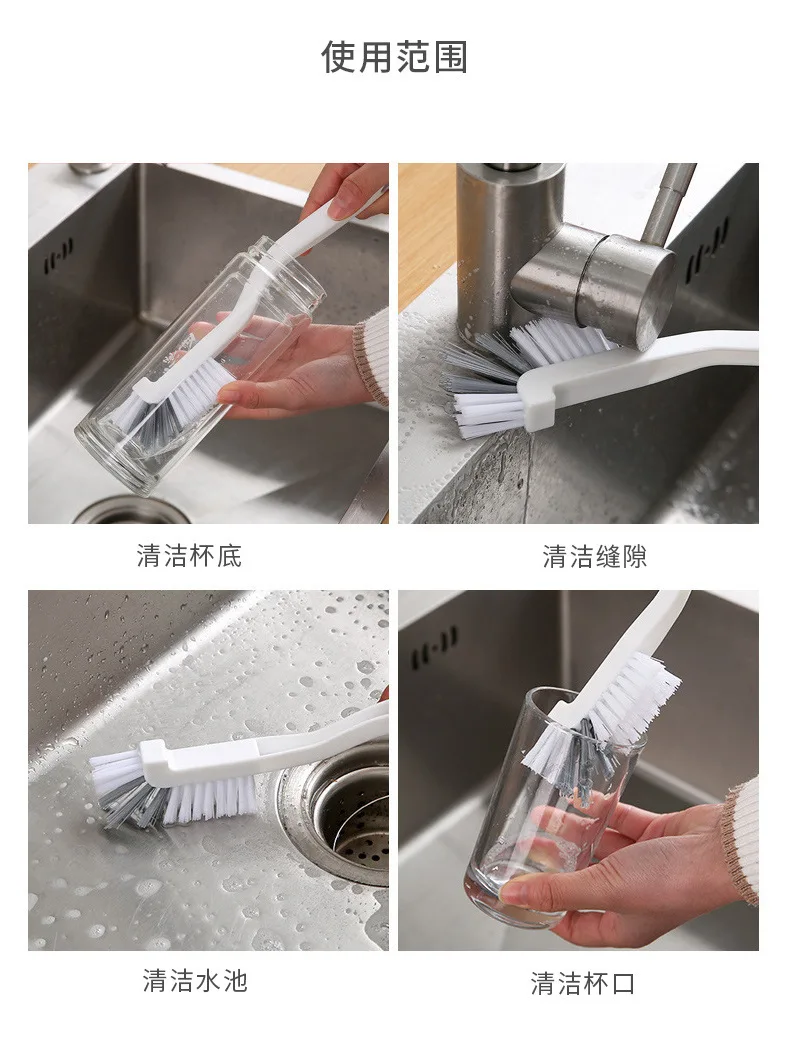 使用范围

清洁杯底

清洁缝隙

清洁水池

清洁杯口