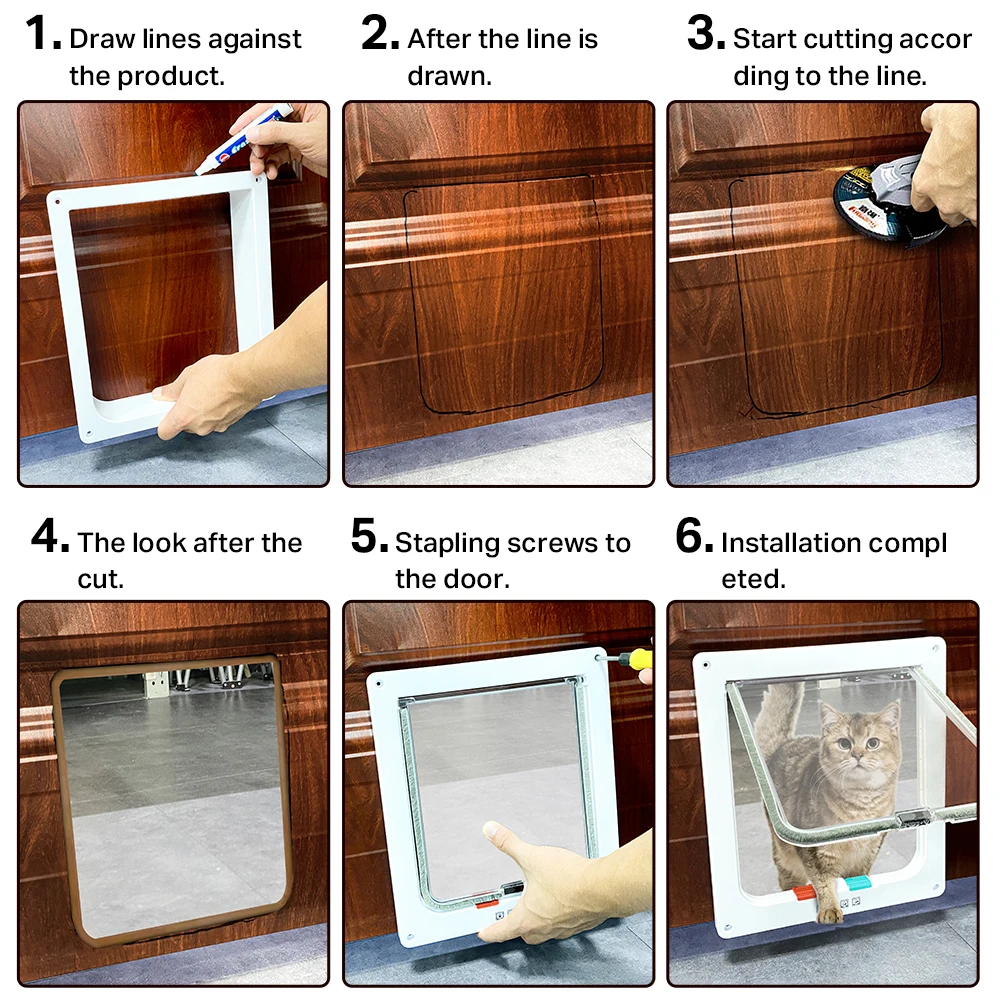 1. Draw lines against the product.

2. After the line is drawn.

3. Start cutting accor ding to the line.

4. The look after the cut.

5. Stapling screws to the door.

6. Installation compl eted.