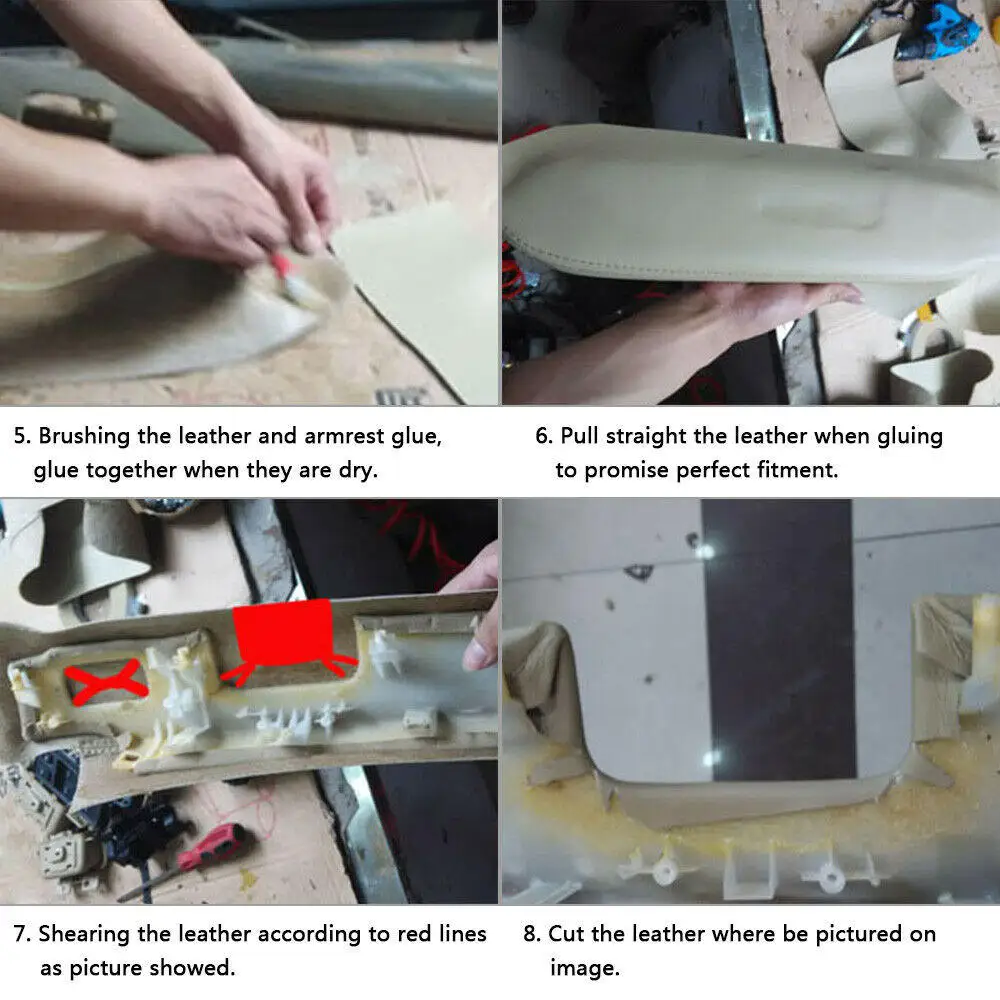 5. Brushing the leather and armrest glue, glue together when they are dry.

6. Pull straight the leather when gluing to promise perfect fitment.

7. Shearing the leather according to red lines as picture showed.

8. Cut the leather where be pictured on image.