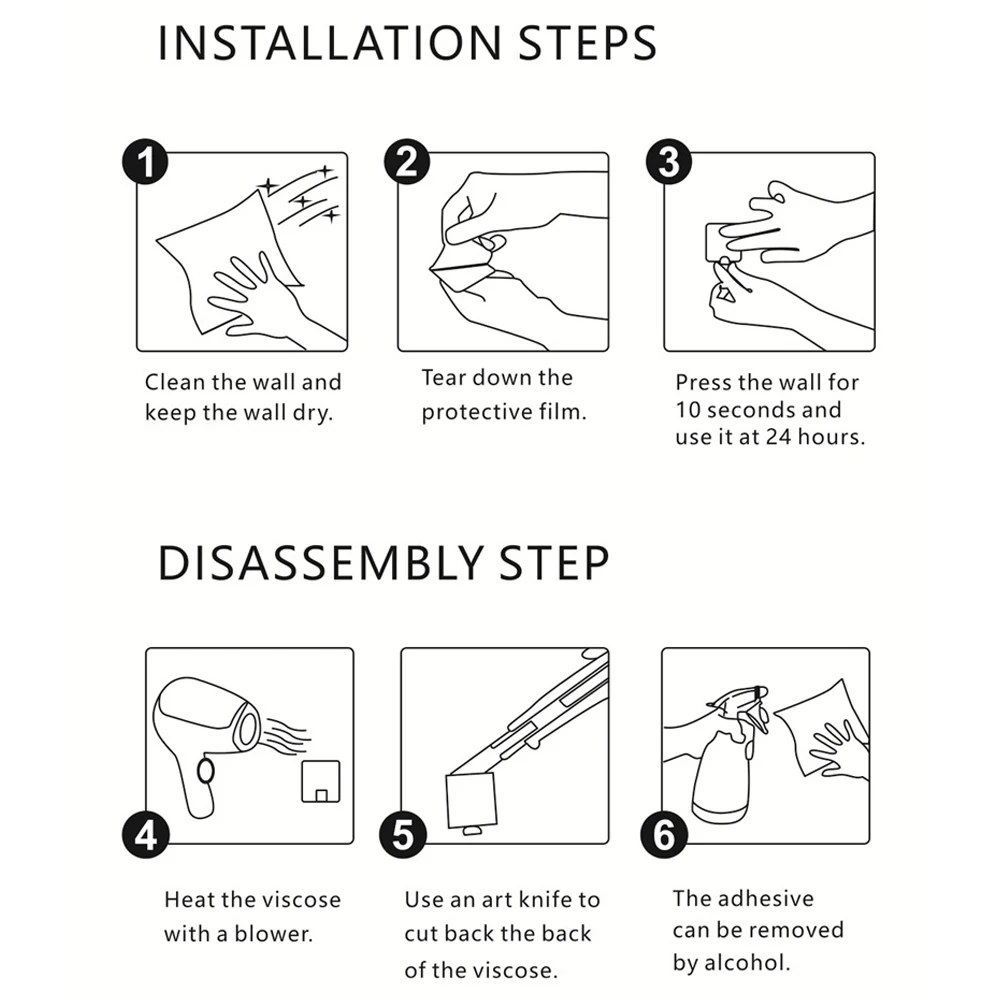 INSTALLATION STEPS

1

Clean the wall and keep the wall dry.

2

Tear down the protective film.

3

Press the wall for 10 seconds and use it at 24 hours.

DISASSEMBLY STEP

4

Heat the viscose with a blower.

5

Use an art knife to cut back the back of the viscose.

6

The adhesive can be removed by alcohol.