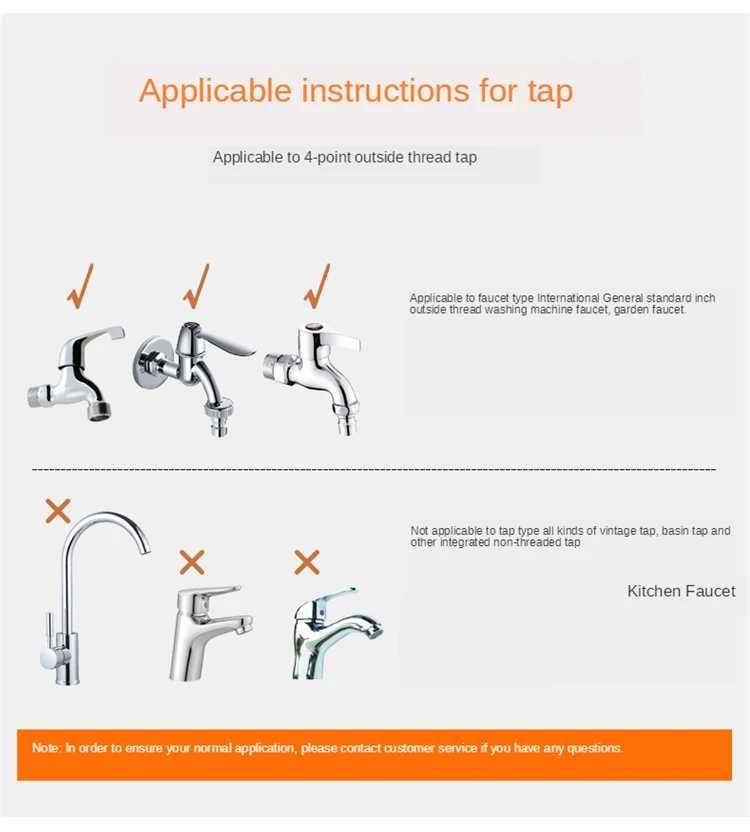 Applicable instructions for tap

Applicable to 4-point outside thread tap

Applicable to faucet type International General standard inch outside thread washing machine faucet, garden faucet.

Not applicable to tap type all kinds of vintage tap, basin tap and other integrated non-threaded tap

Kitchen Faucet

Note: In order to ensure your normal application, please contact customer service if you have any questions.