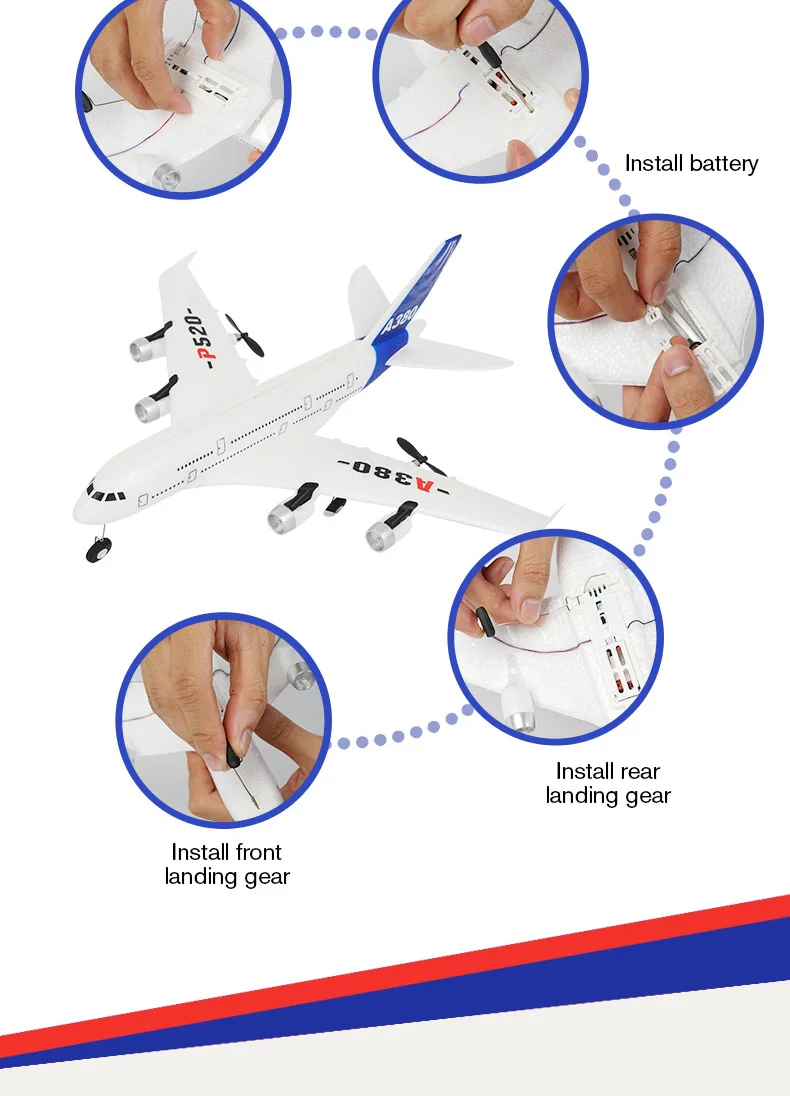 Install battery

-P520-

A380

-A380-

Install rear landing gear

Install front landing gear