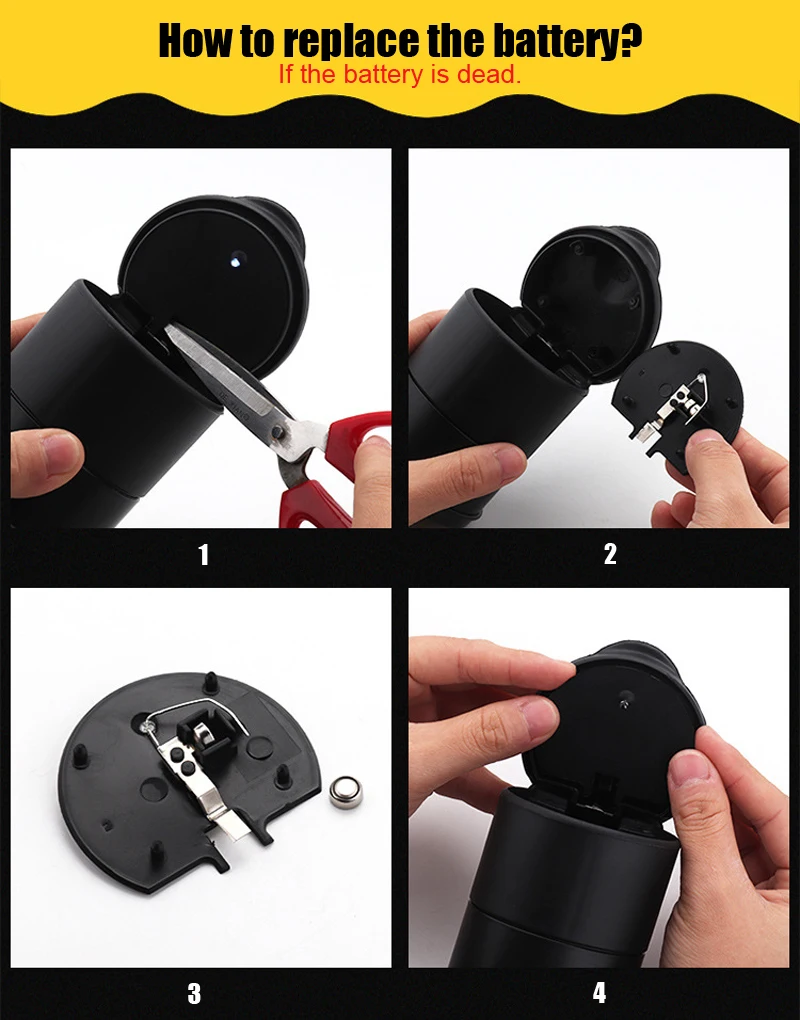 How to replace the battery?
If the battery is dead.

1

2

3

4