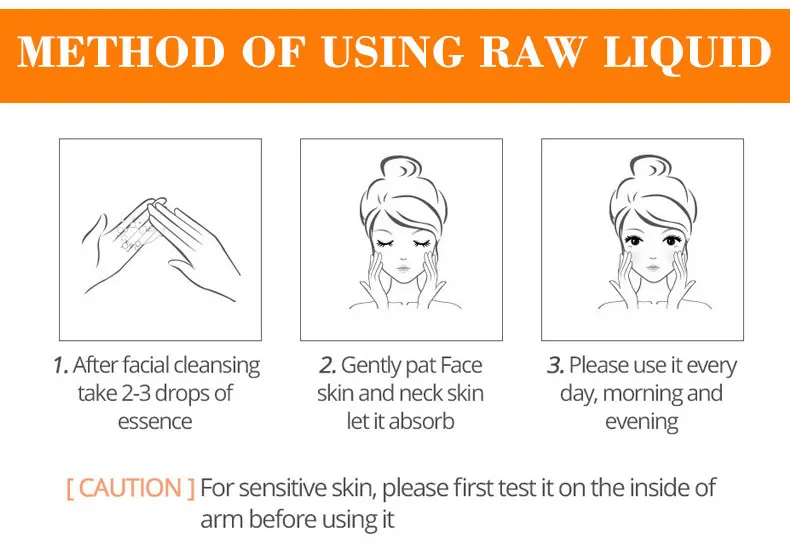 METHOD OF USING RAW LIQUID

1. After facial cleansing take 2-3 drops of essence

2. Gently pat Face skin and neck skin let it absorb

3. Please use it every day, morning and evening

[ CAUTION ] For sensitive skin, please first test it on the inside of arm before using it