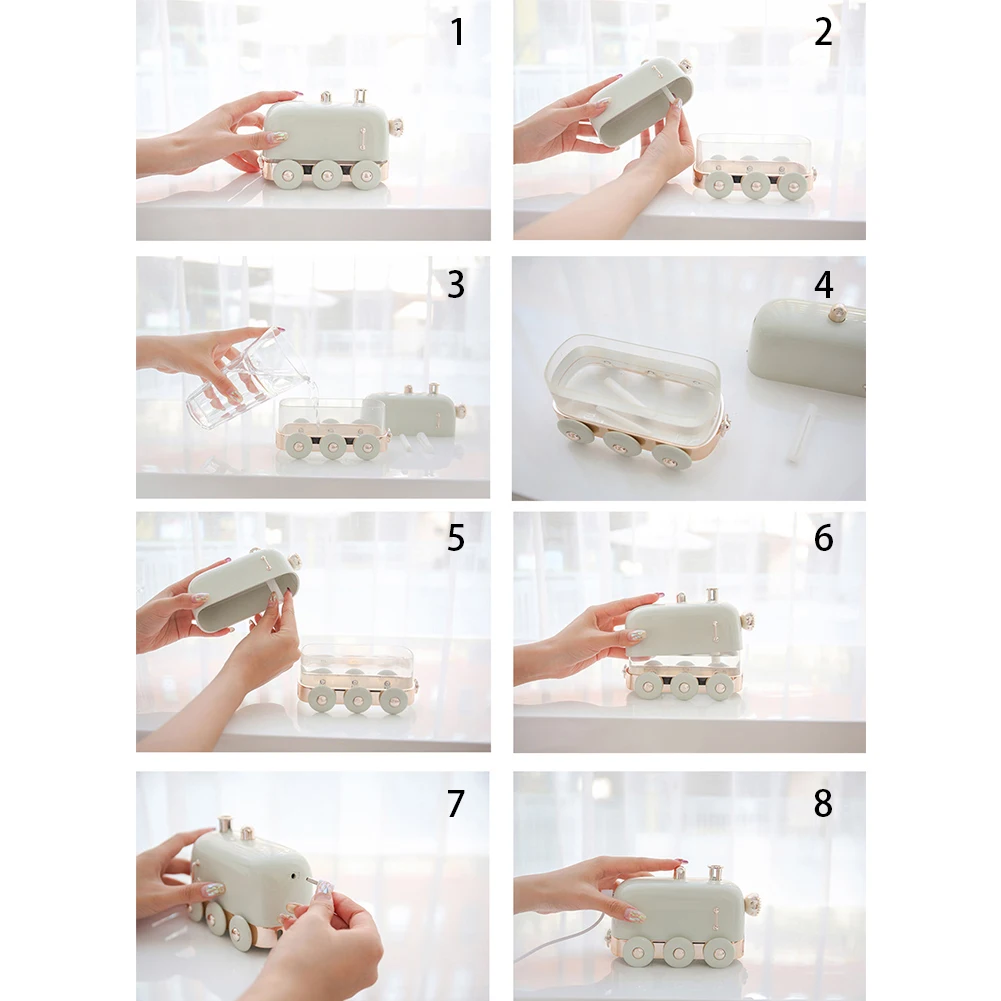 1

2

3

4

5

6

7

8