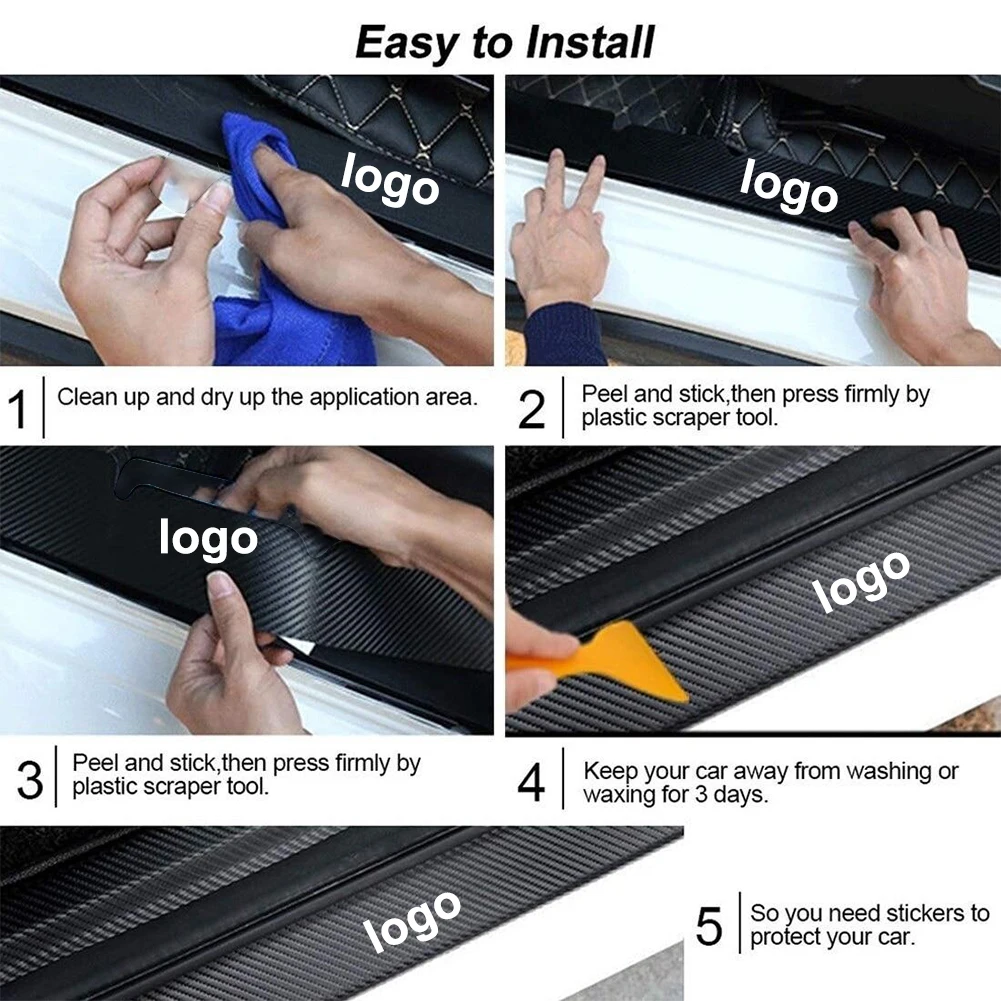 Easy to Install

logo

logo

1 Clean up and dry up the application area.

2 Peel and stick,then press firmly by plastic scraper tool.

logo

logo

3 Peel and stick,then press firmly by plastic scraper tool.

4 Keep your car away from washing or waxing for 3 days.

logo

5 So you need stickers to protect your car.