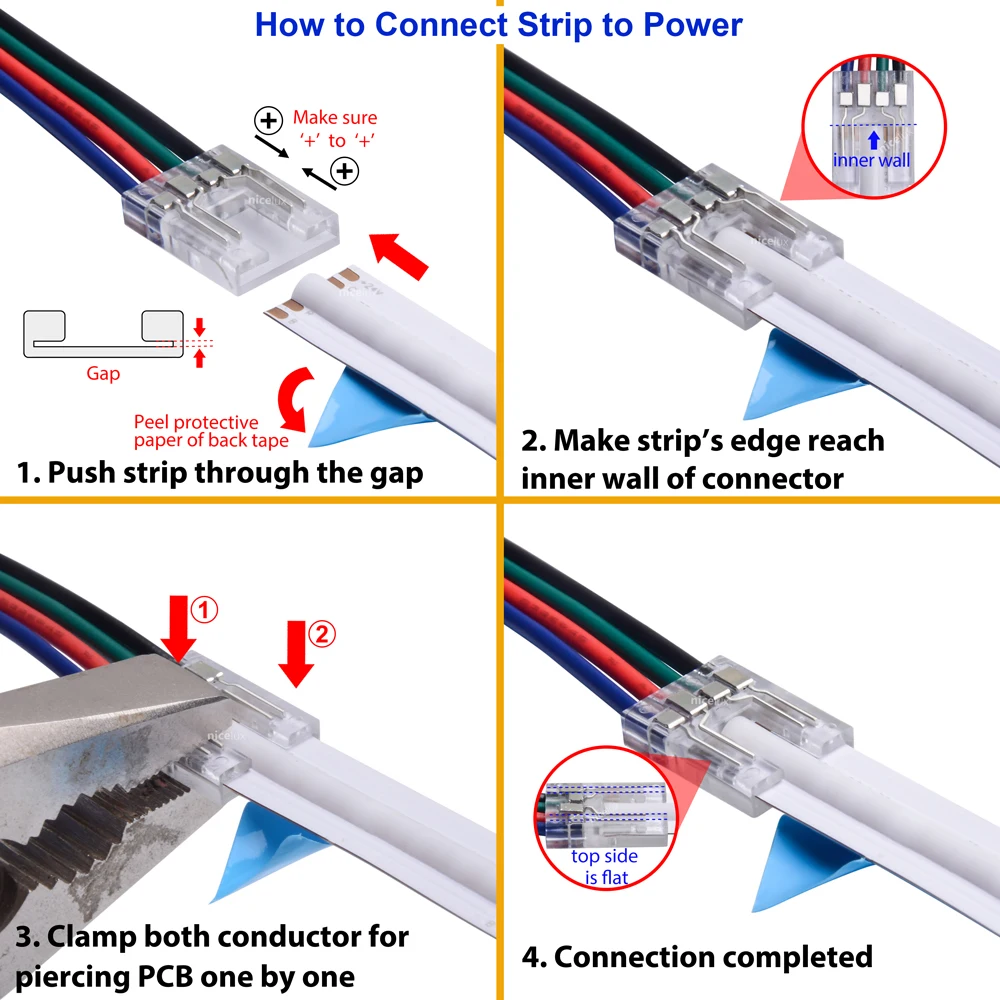 How to Connect Strip to Power

Make sure '+' to '+'

nicelux

Gap

Peel protective paper of back tape

1. Push strip through the gap

inner wall

nicelux

2. Make strip's edge reach inner wall of connector

①

②

nicelux

3. Clamp both conductor for piercing PCB one by one

nicelux

top side is flat

4. Connection completed