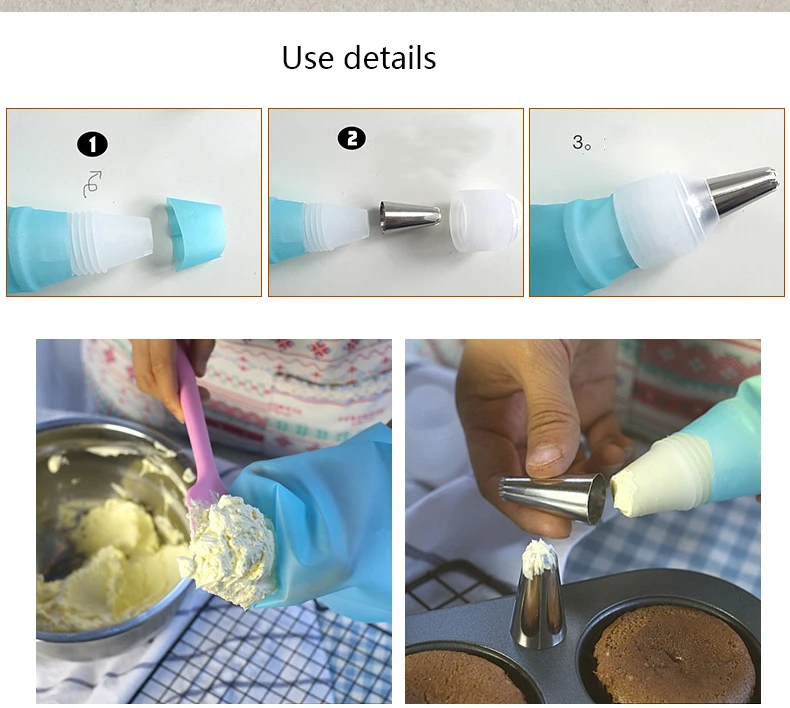 Use details

1

2

3。