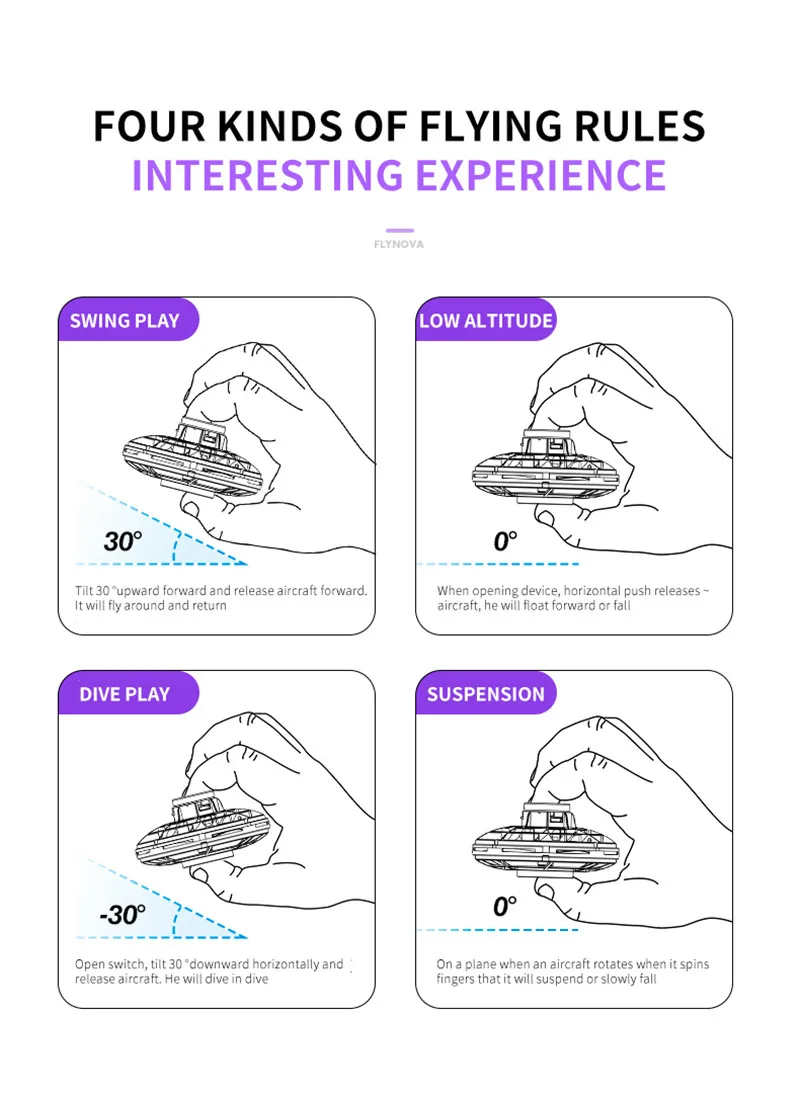 FOUR KINDS OF FLYING RULES
INTERESTING EXPERIENCE

FLYNOVA

SWING PLAY

30°

Tilt 30 °upward forward and release aircraft forward. It will fly around and return

LOW ALTITUDE

0°

When opening device, horizontal push releases ~ aircraft, he will float forward or fall

DIVE PLAY

-30°

Open switch, tilt 30 °downward horizontally and release aircraft. He will dive in dive

SUSPENSION

0°

On a plane when an aircraft rotates when it spins fingers that it will suspend or slowly fall