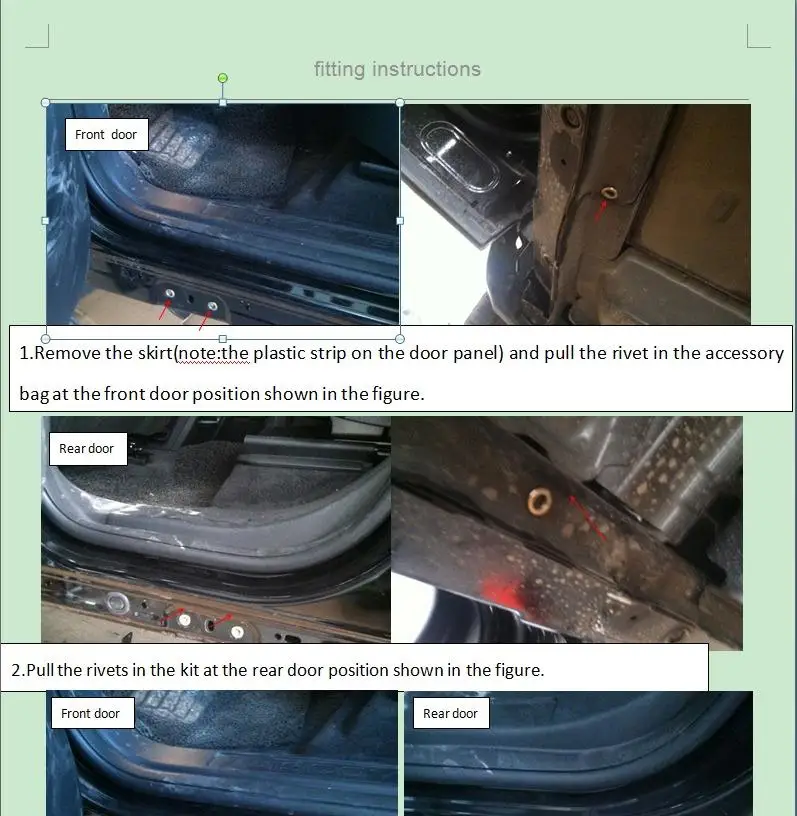 fitting instructions

Front door

1.Remove the skirt(note:the plastic strip on the door panel) and pull the rivet in the accessory bag at the front door position shown in the figure.

Rear door

2.Pull the rivets in the kit at the rear door position shown in the figure.

Front door

Rear door