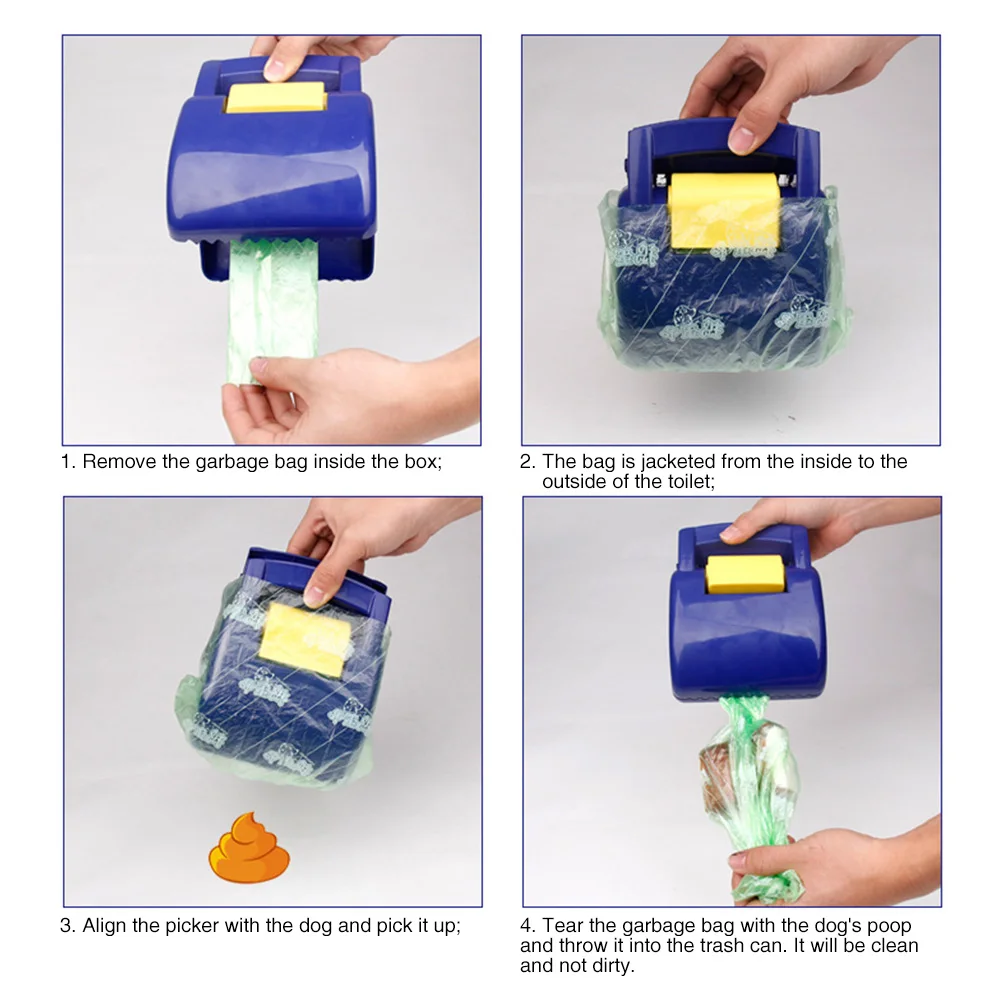 1. Remove the garbage bag inside the box;

2. The bag is jacketed from the inside to the outside of the toilet;

3. Align the picker with the dog and pick it up;

4. Tear the garbage bag with the dog's poop and throw it into the trash can. It will be clean and not dirty.