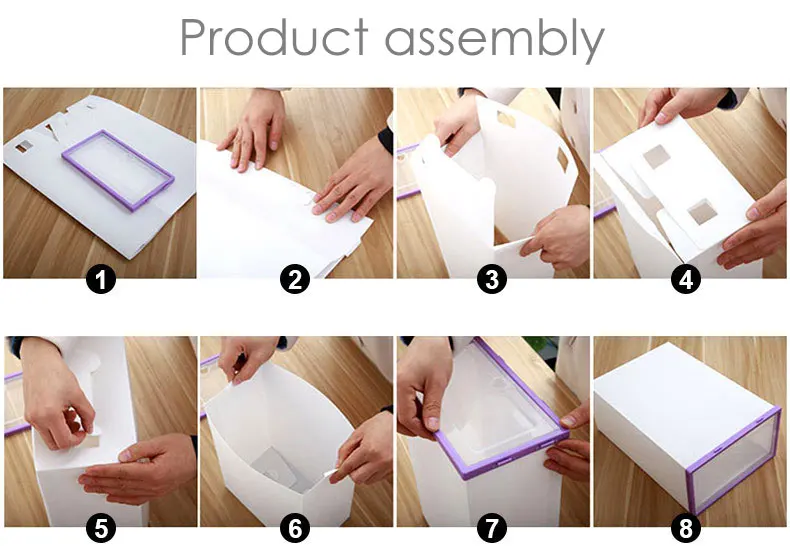 Product assembly

1

2

3

4

5

6

7

8