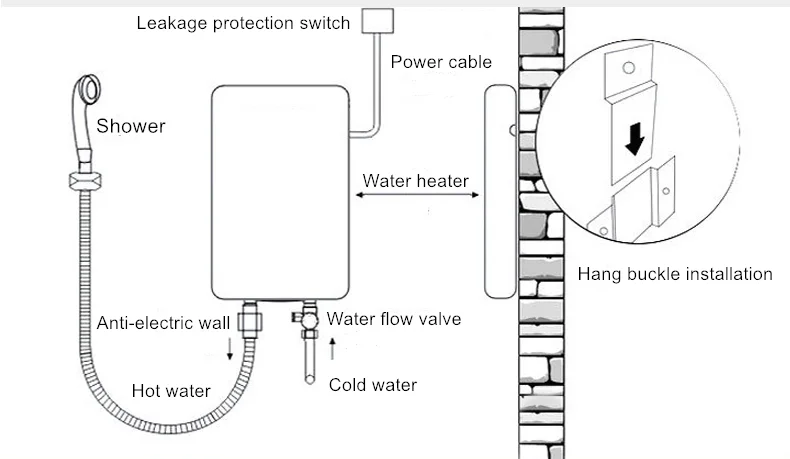 Leakage protection switch
Power cable
Shower
Water heater
Hang buckle installation
Anti-electric wall
Water flow valve
Hot water
Cold water