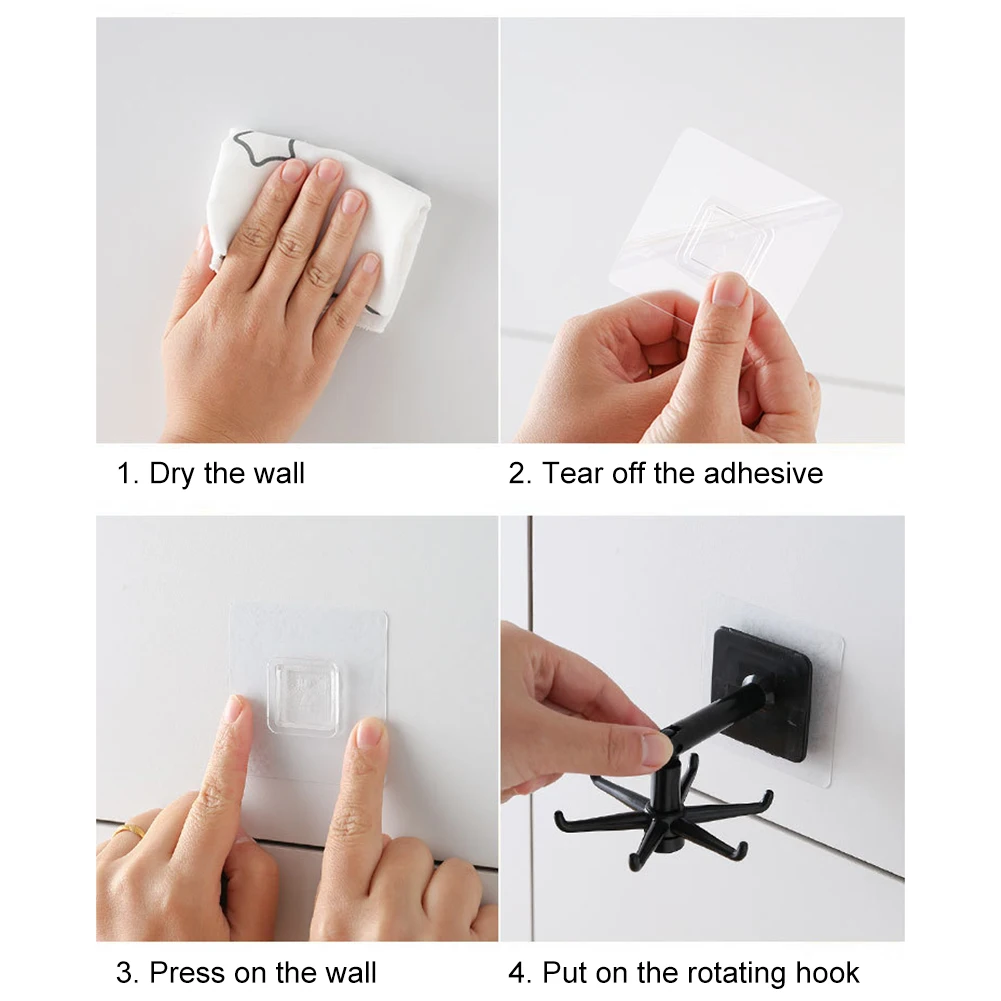 1. Dry the wall

2. Tear off the adhesive

3. Press on the wall

4. Put on the rotating hook