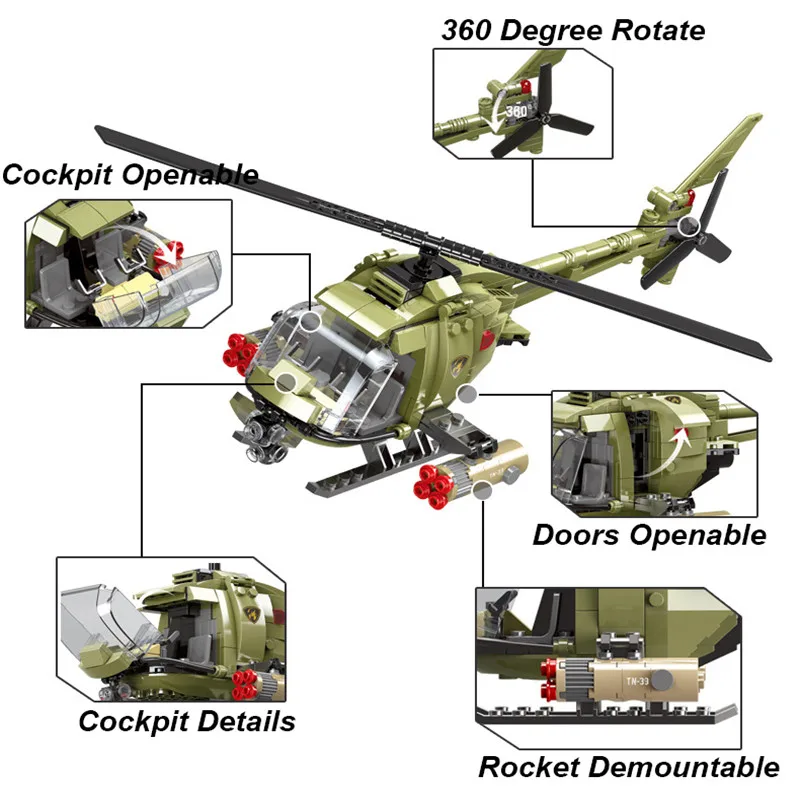 360 Degree Rotate

360°

Cockpit Openable

Doors Openable

Cockpit Details

TN-33

Rocket Demountable