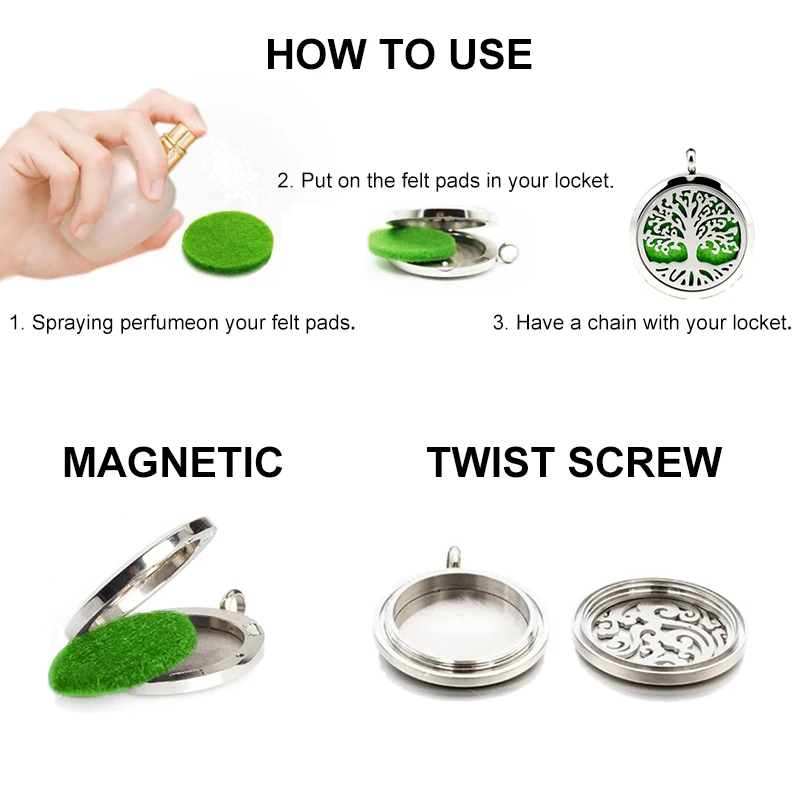 HOW TO USE

2. Put on the felt pads in your locket.

1. Spraying perfumeon your felt pads.

3. Have a chain with your locket.

MAGNETIC

TWIST SCREW