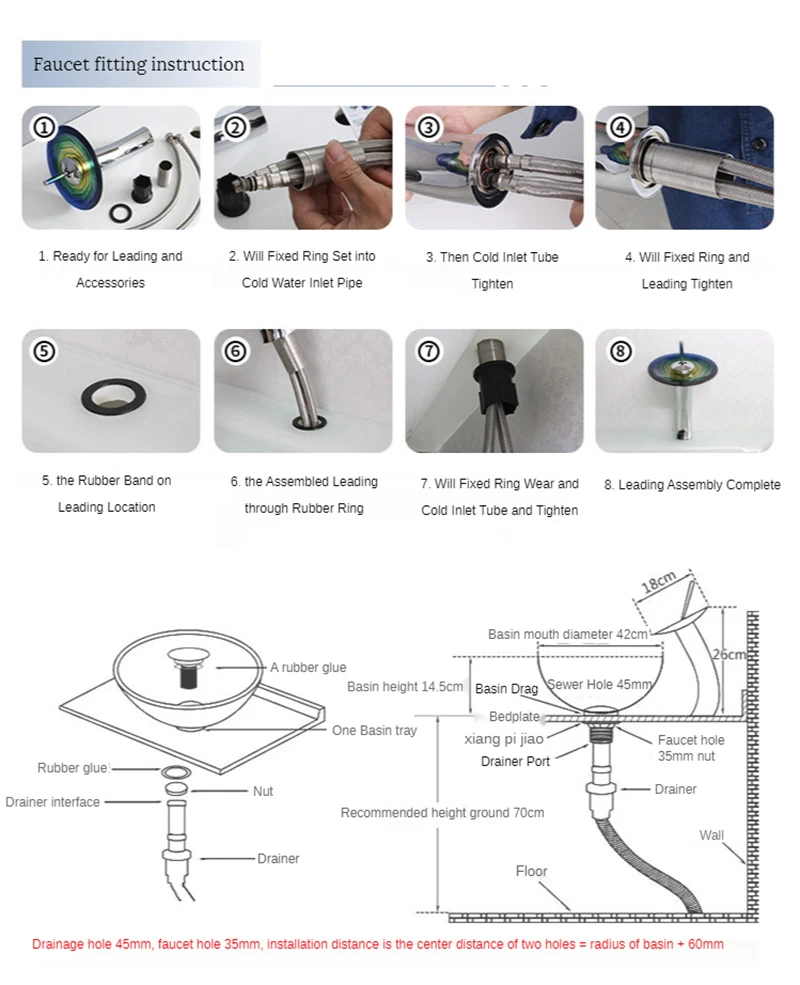 Faucet fitting instruction

①
1. Ready for Leading and Accessories

②
2. Will Fixed Ring Set into Cold Water Inlet Pipe

③
3. Then Cold Inlet Tube Tighten

④
4. Will Fixed Ring and Leading Tighten

⑤
5. the Rubber Band on Leading Location

⑥
6. the Assembled Leading through Rubber Ring

⑦
7. Will Fixed Ring Wear and Cold Inlet Tube and Tighten

⑧
8. Leading Assembly Complete

A rubber glue
One Basin tray
Rubber glue
Drainer interface
Nut
Drainer

18cm
Basin mouth diameter 42cm
26cm
Basin height 14.5cm
Basin Drag
Sewer Hole 45mm
Bedplate
xiang pi jiao
Drainer Port
Faucet hole 35mm nut
Drainer
Recommended height ground 70cm
Wall
Floor

Drainage hole 45mm, faucet hole 35mm, installation distance is the center distance of two holes = radius of basin + 60mm