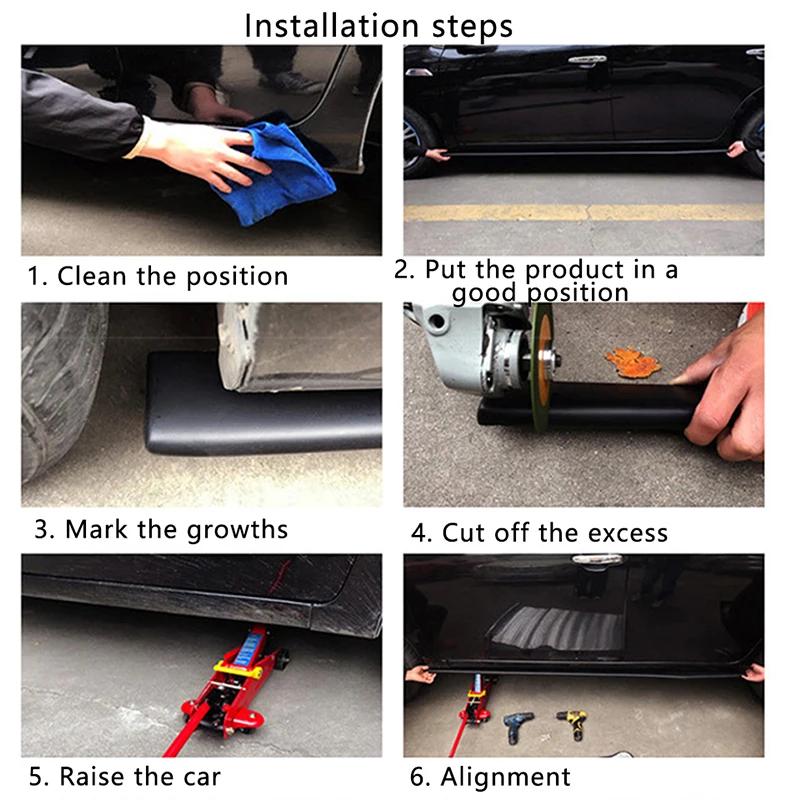 Installation steps

1. Clean the position

2. Put the product in a good position

3. Mark the growths

4. Cut off the excess

5. Raise the car

6. Alignment