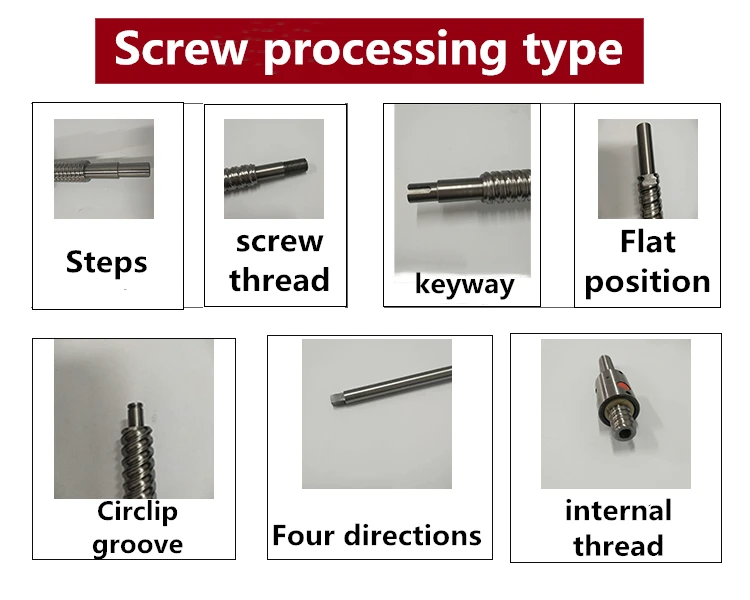 Screw processing type

Steps

screw thread

keyway

Flat position

Circlip groove

Four directions

internal thread