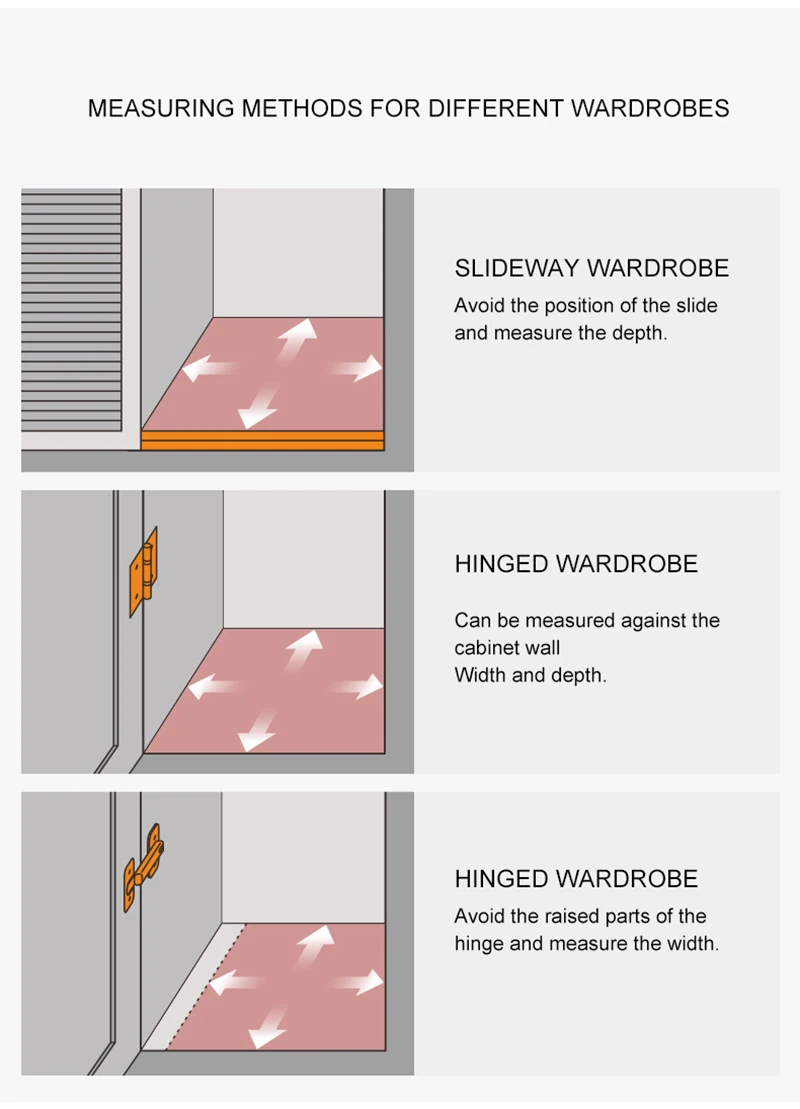 MEASURING METHODS FOR DIFFERENT WARDROBES

SLIDEWAY WARDROBE
Avoid the position of the slide and measure the depth.

HINGED WARDROBE
Can be measured against the cabinet wall
Width and depth.

HINGED WARDROBE
Avoid the raised parts of the hinge and measure the width.