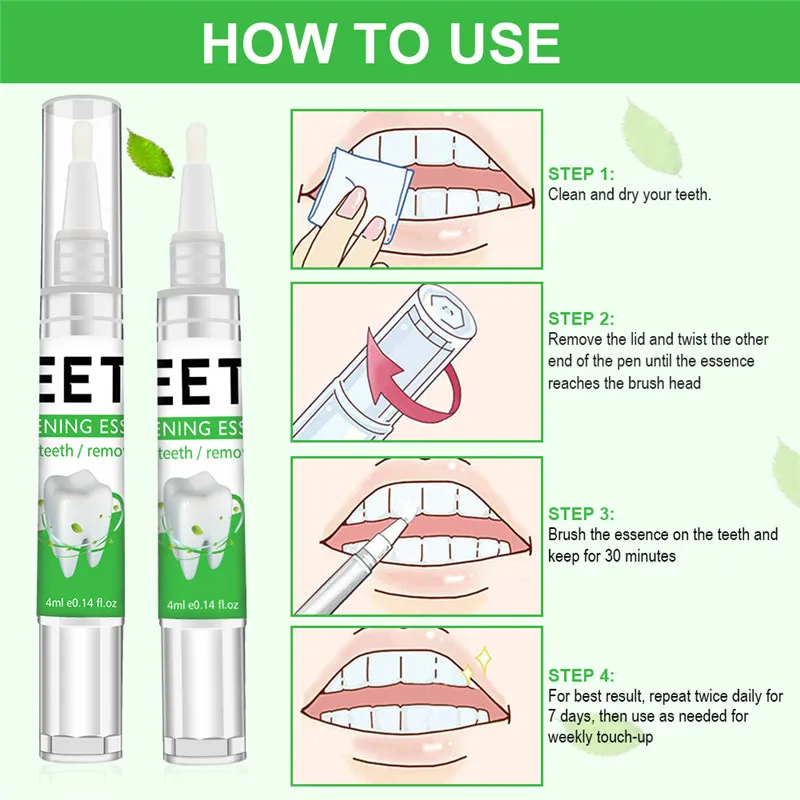 HOW TO USE

EET
ENING ESS
teeth / remov
4ml e0.14 fl.oz

EET
ENING ESS
teeth / remov
4ml e0.14 fl.oz

STEP 1:
Clean and dry your teeth.

STEP 2:
Remove the lid and twist the other end of the pen until the essence reaches the brush head

STEP 3:
Brush the essence on the teeth and keep for 30 minutes

STEP 4:
For best result, repeat twice daily for 7 days, then use as needed for weekly touch-up