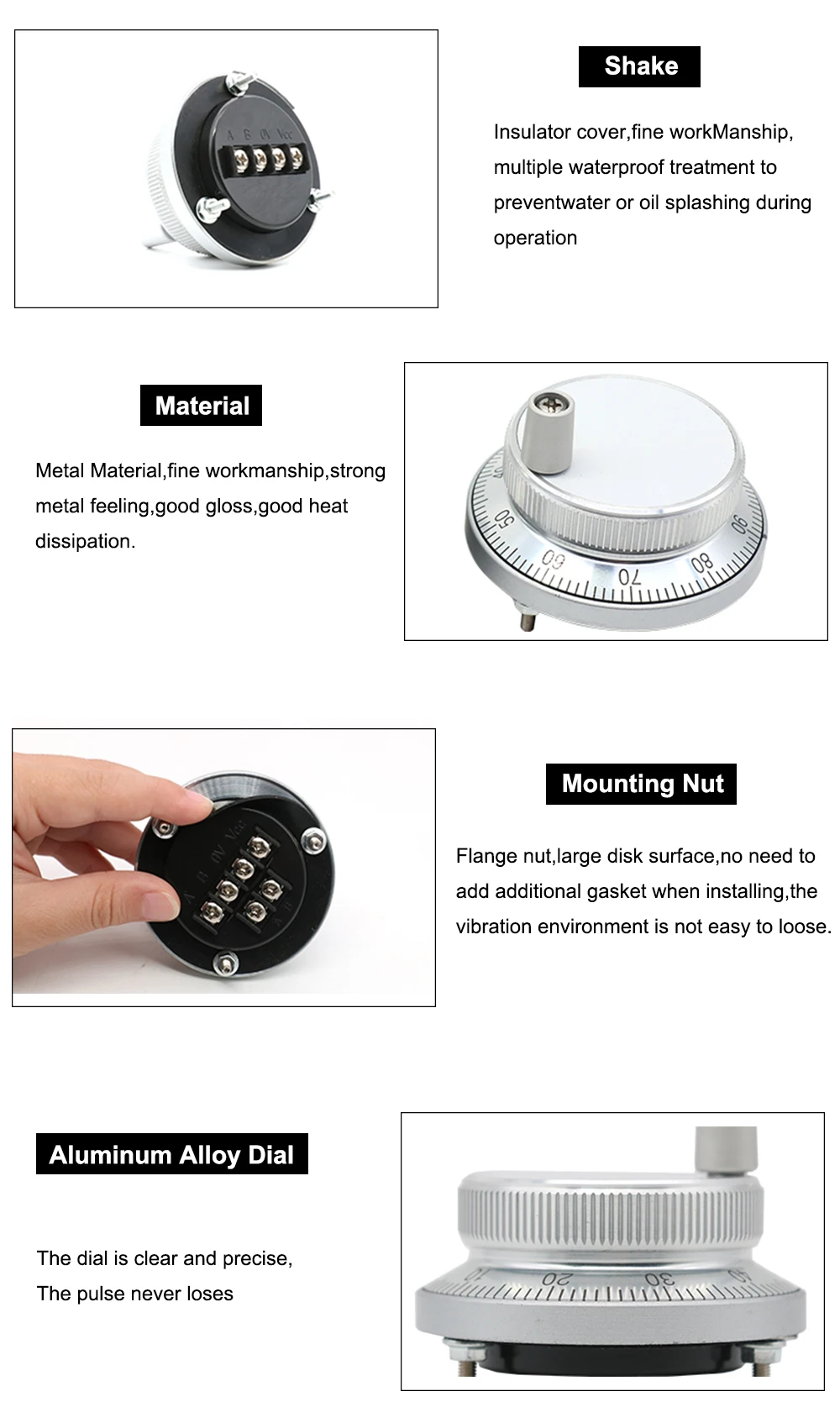 A B 0V Vcc

Shake

Insulator cover,fine workManship, multiple waterproof treatment to preventwater or oil splashing during operation

Material

Metal Material,fine workmanship,strong metal feeling,good gloss,good heat dissipation.

50 60 70 80 90

A B 0V Vcc

Mounting Nut

Flange nut,large disk surface,no need to add additional gasket when installing,the vibration environment is not easy to loose.

Aluminum Alloy Dial

The dial is clear and precise, The pulse never loses

10 20 30 40